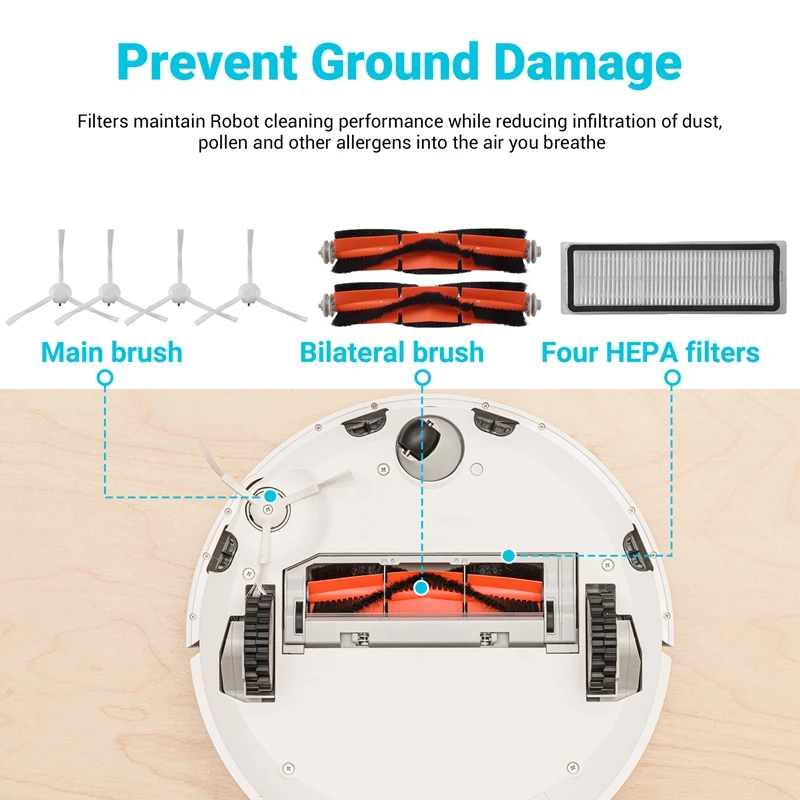 Prevent Ground Damage

Filters maintain Robot cleaning performance while reducing infiltration of dust, pollen and other allergens into the air you breathe

Main brush

Bilateral brush

Four HEPA filters