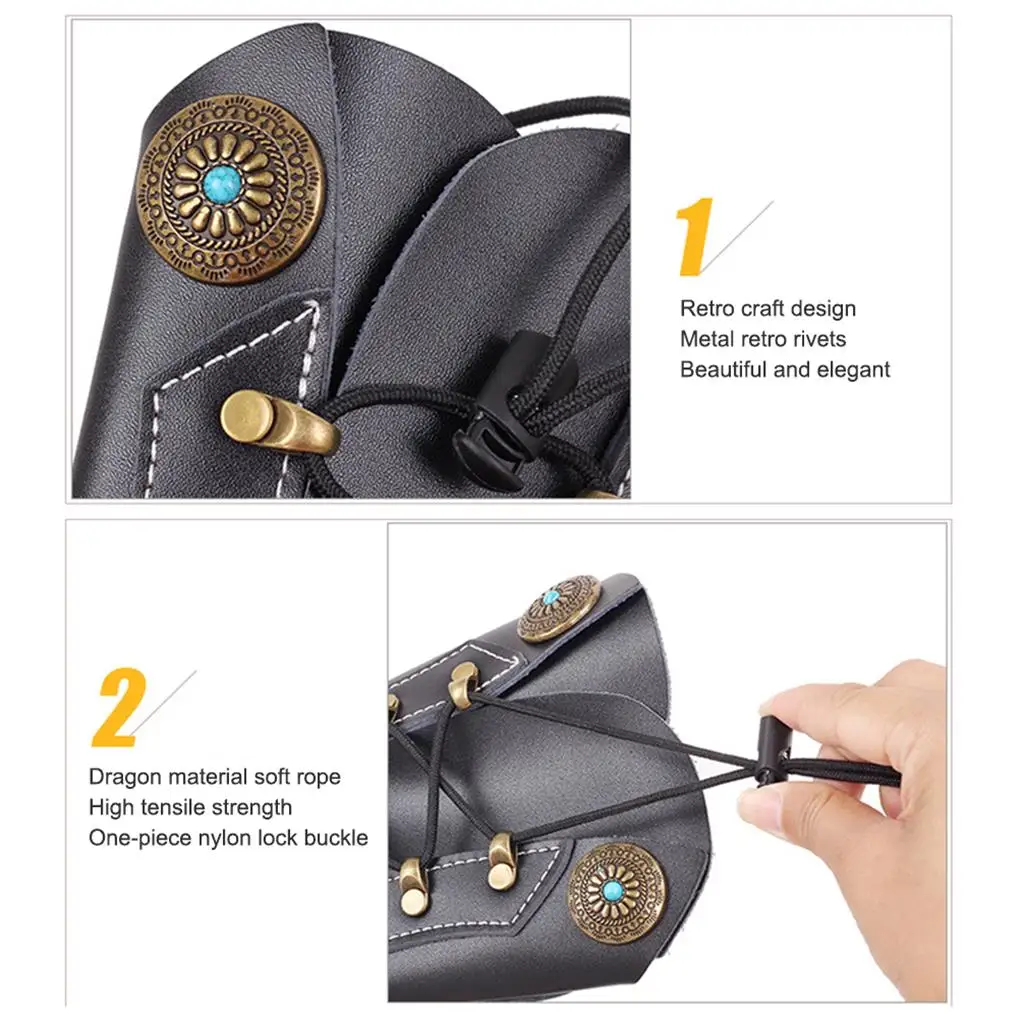 1

Retro craft design
Metal retro rivets
Beautiful and elegant

2

Dragon material soft rope
High tensile strength
One-piece nylon lock buckle