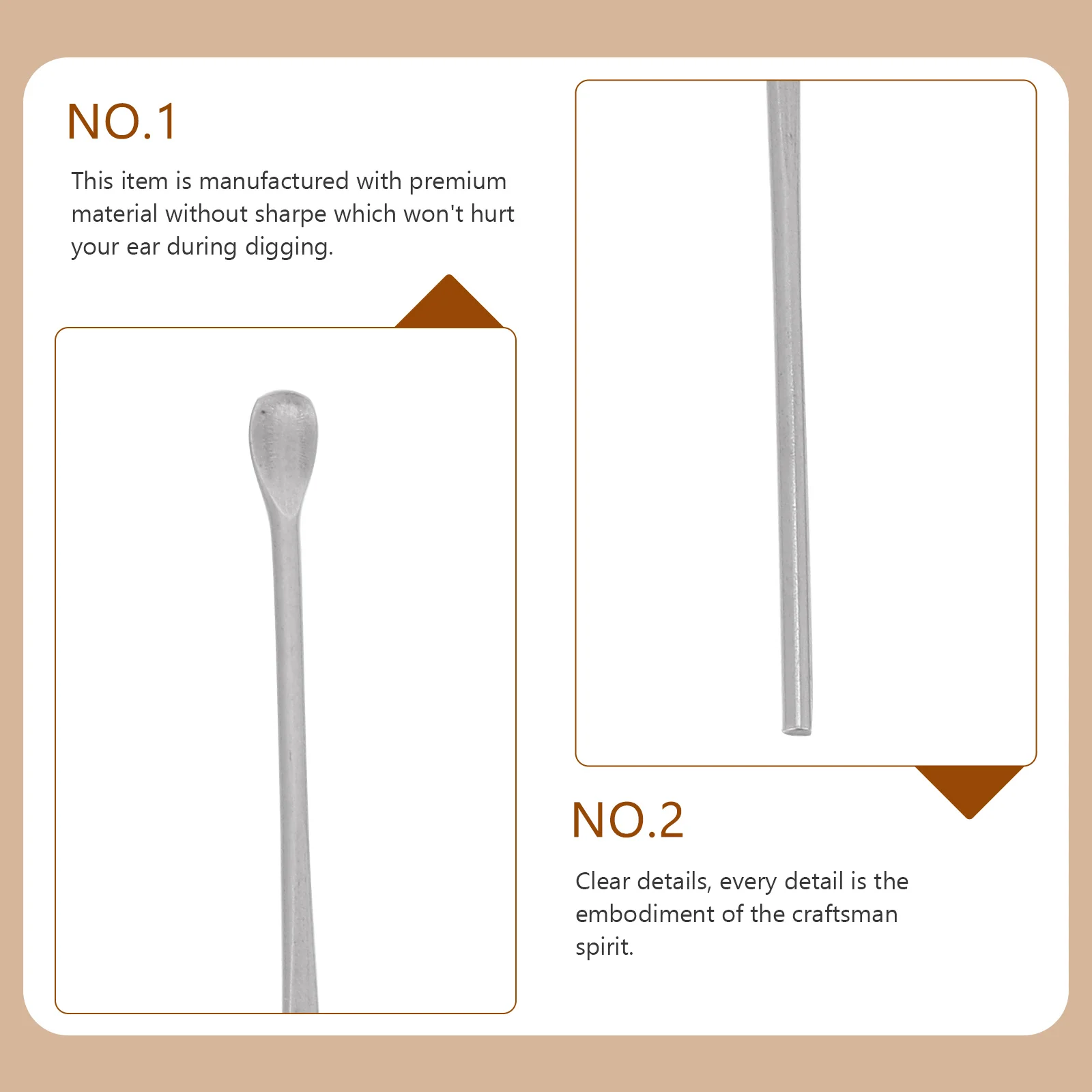 NO.1

This item is manufactured with premium material without sharpe which won't hurt your ear during digging.

NO.2

Clear details, every detail is the embodiment of the craftsman spirit.