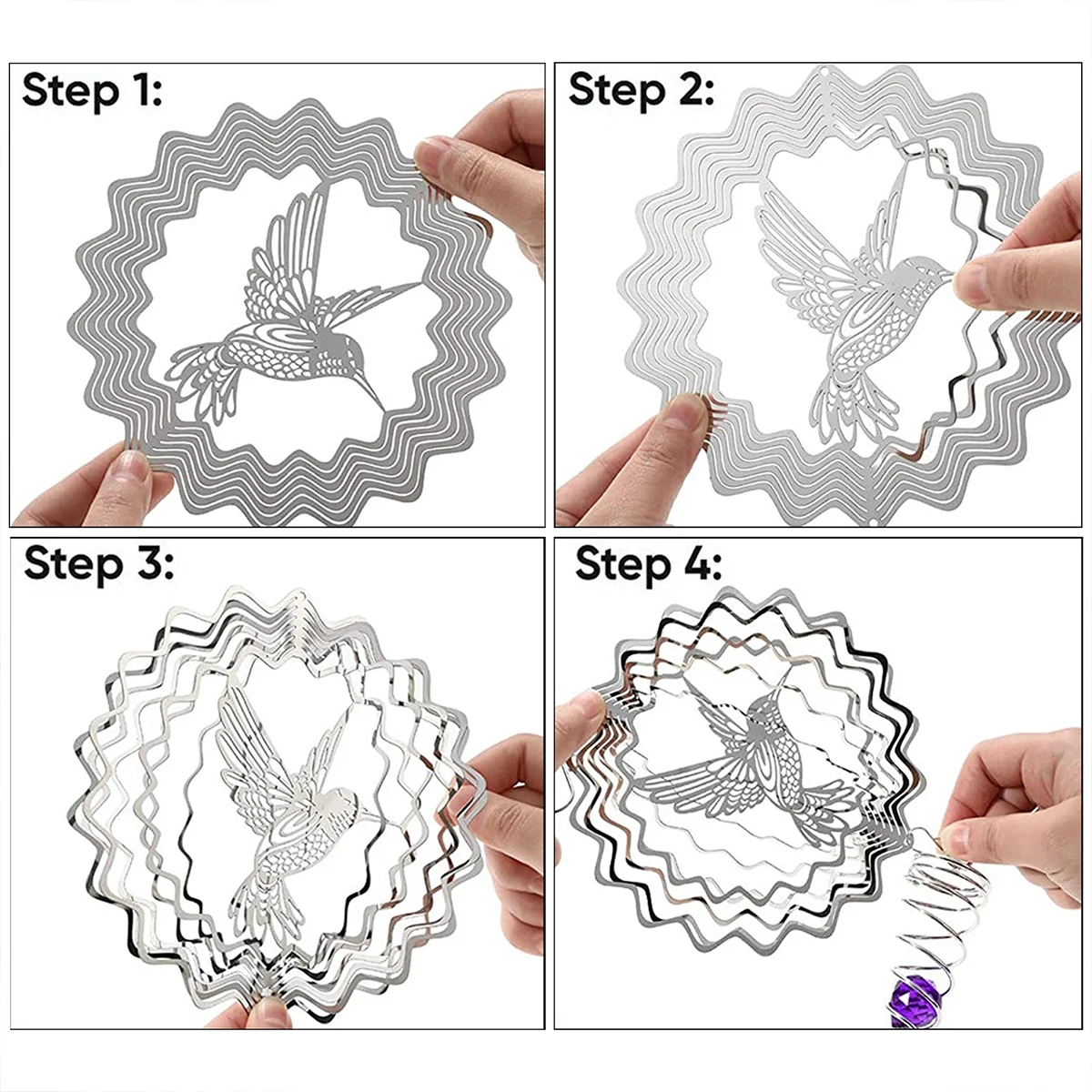 Step 1:

Step 2:

Step 3:

Step 4: