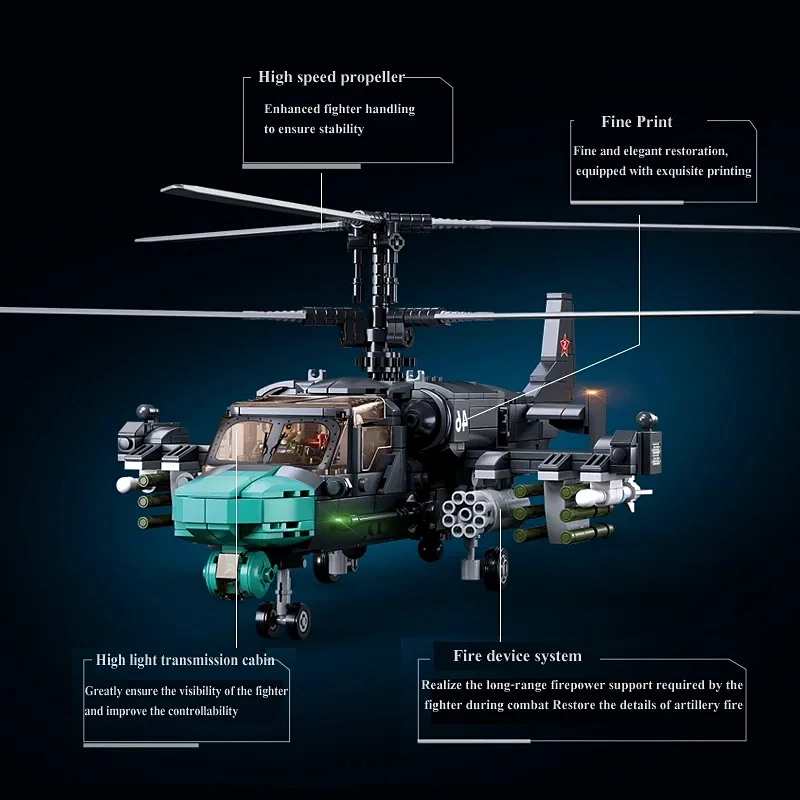 High speed propeller

Enhanced fighter handling to ensure stability

Fine Print

Fine and elegant restoration, equipped with exquisite printing

High light transmission cabin

Greatly ensure the visibility of the fighter and improve the controllability

Fire device system

Realize the long-range firepower support required by the fighter during combat Restore the details of artillery fire