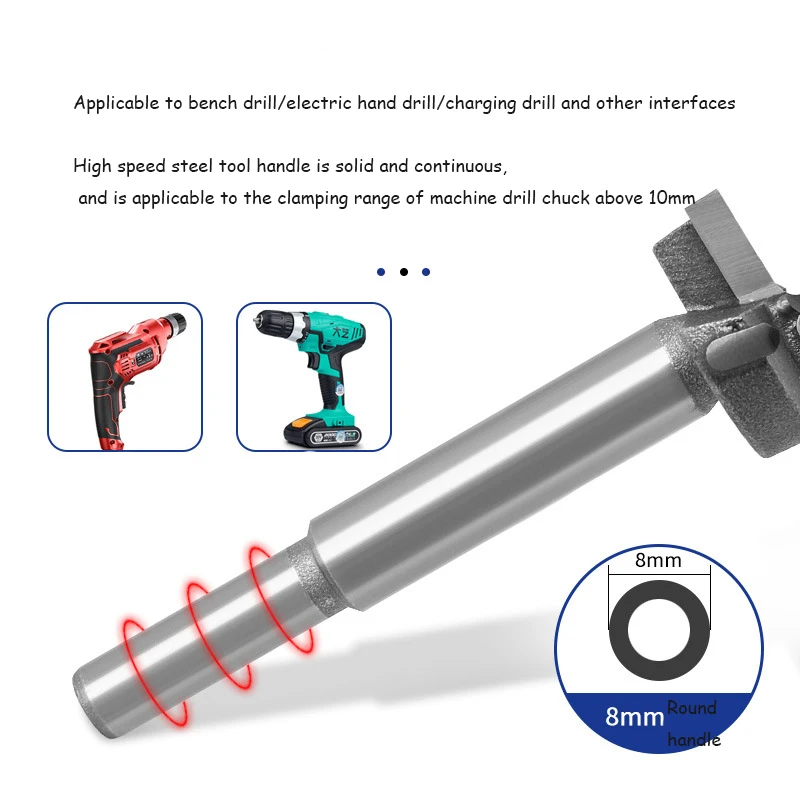 Applicable to bench drill/electric hand drill/charging drill and other interfaces

High speed steel tool handle is solid and continuous, and is applicable to the clamping range of machine drill chuck above 10mm

大艺

8mm

8mm Round handle