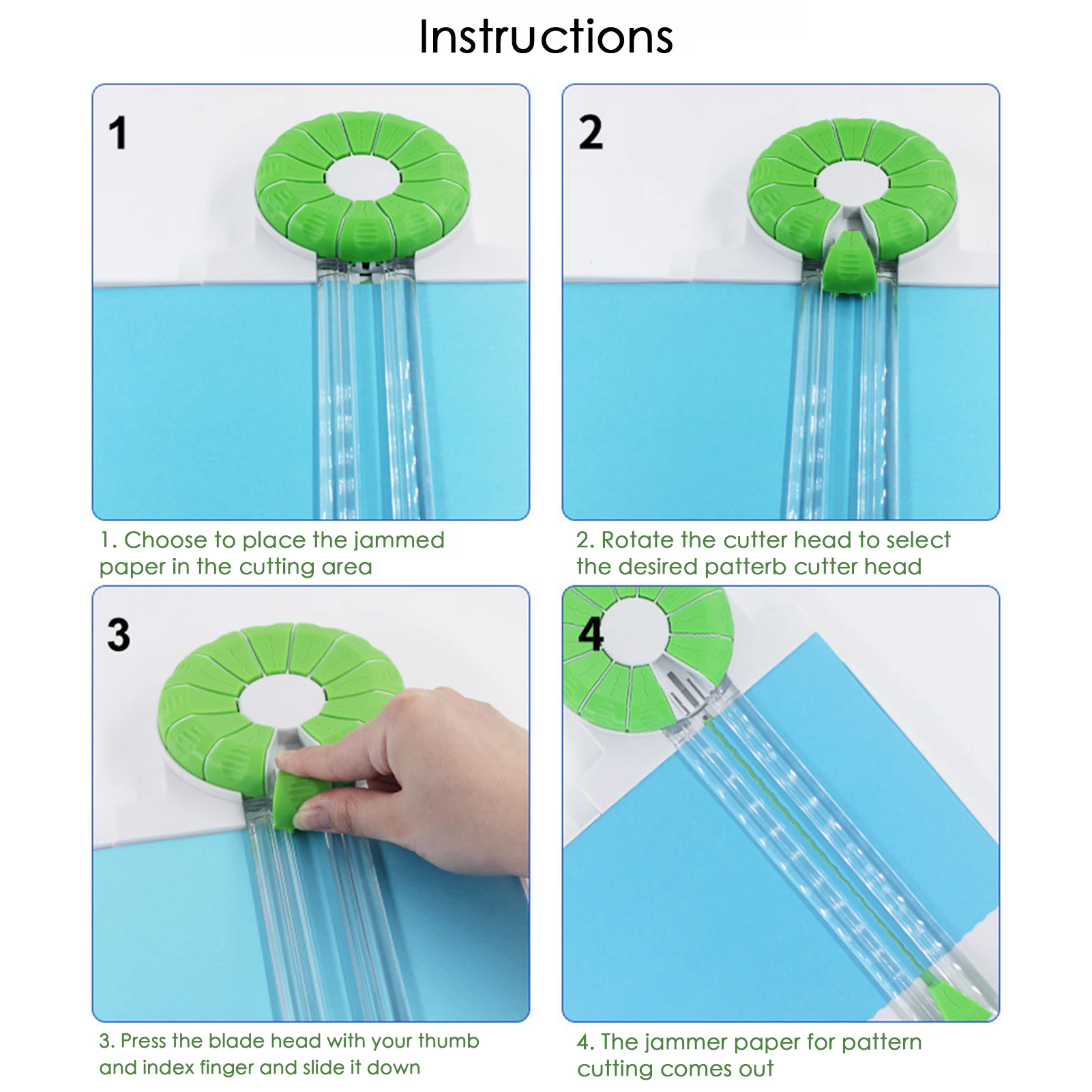 Instructions

1

1. Choose to place the jammed paper in the cutting area

2

2. Rotate the cutter head to select the desired patterb cutter head

3

3. Press the blade head with your thumb and index finger and slide it down

4

4. The jammer paper for pattern cutting comes out