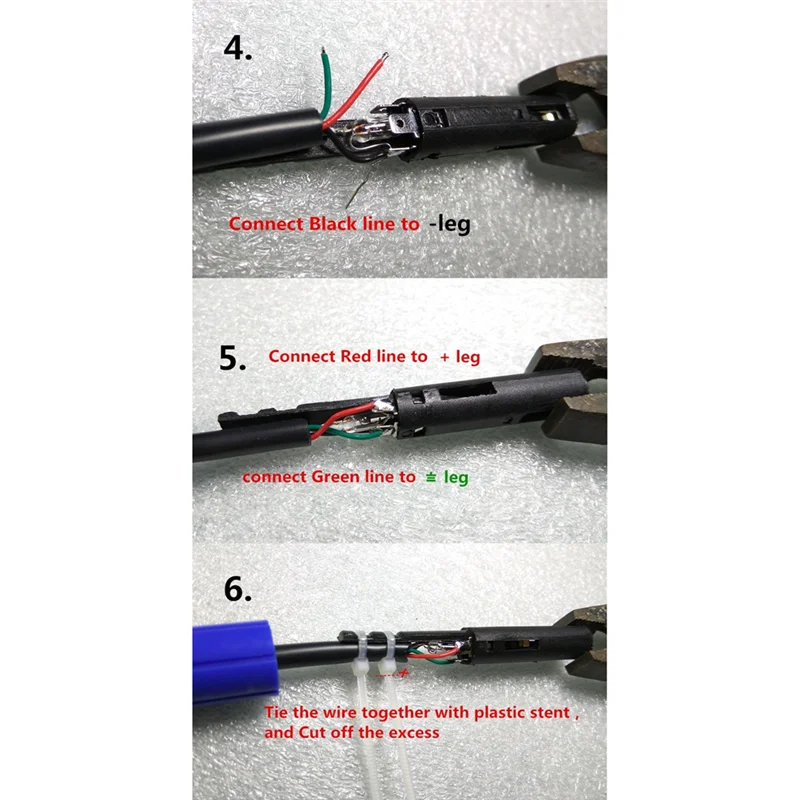 4.

Connect Black line to -leg

5.

Connect Red line to + leg

connect Green line to ≟ leg

6.

Tie the wire together with plastic stent , and Cut off the excess