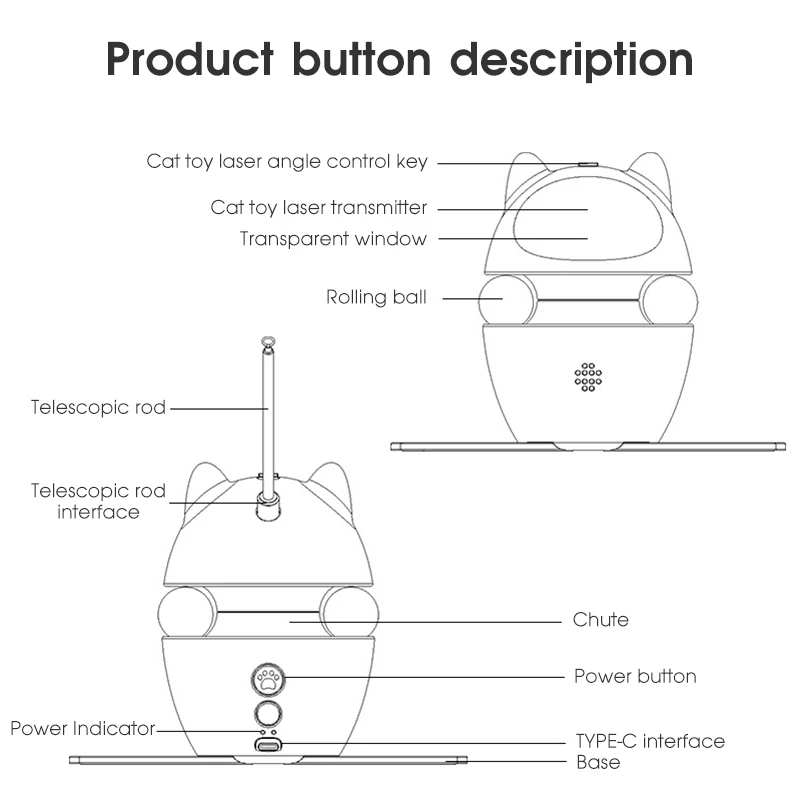 Product button description

Cat toy laser angle control key

Cat toy laser transmitter

Transparent window

Rolling ball

Telescopic rod

Telescopic rod interface

Chute

Power button

Power Indicator

TYPE-C interface

Base