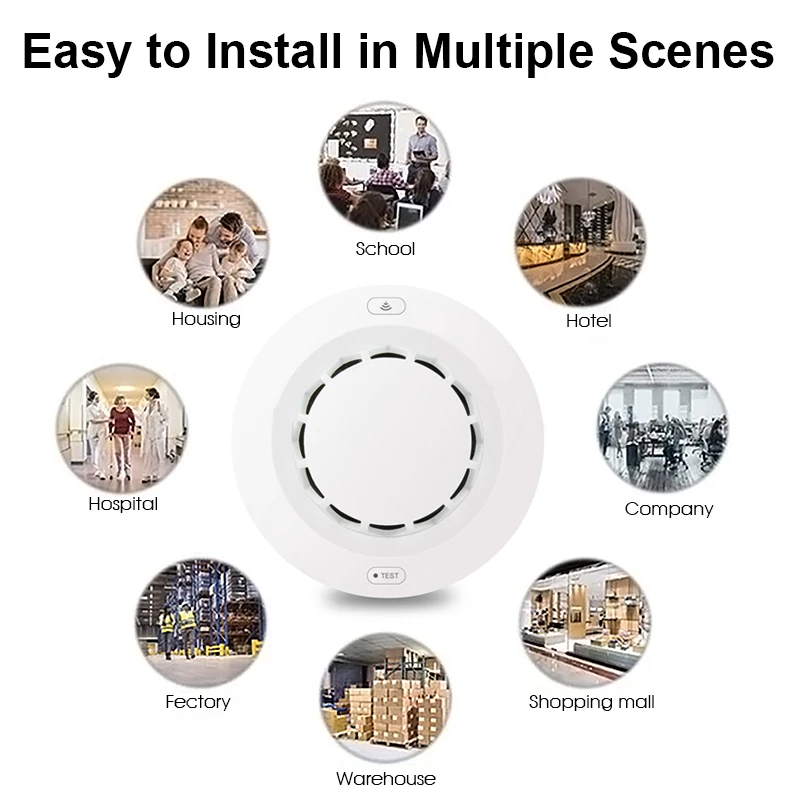 Easy to Install in Multiple Scenes

School

Housing

Hotel

Hospital

Company

TEST

Fectory

Shopping mall

Warehouse