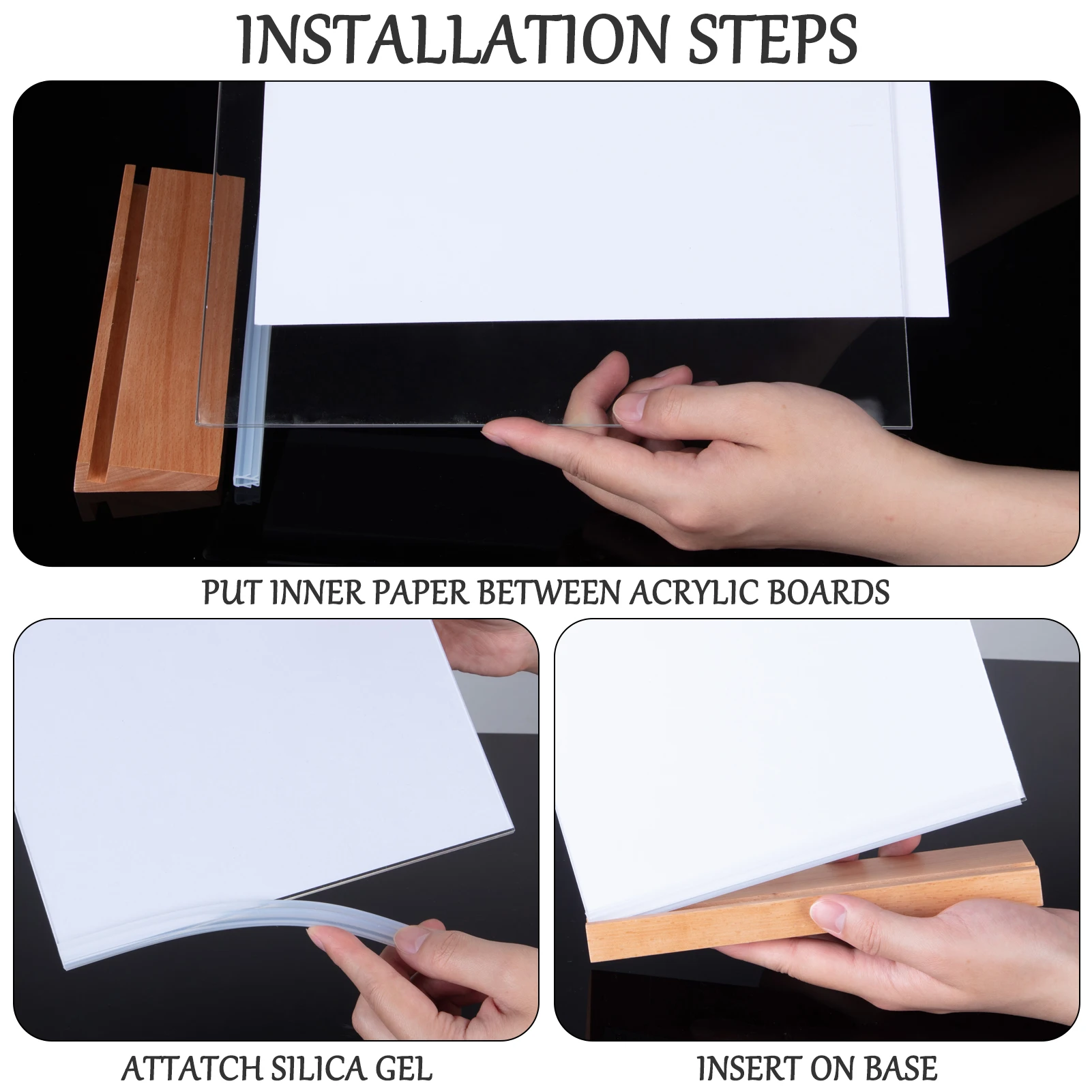 INSTALLATION STEPS

PUT INNER PAPER BETWEEN ACRYLIC BOARDS

ATTATCH SILICA GEL

INSERT ON BASE