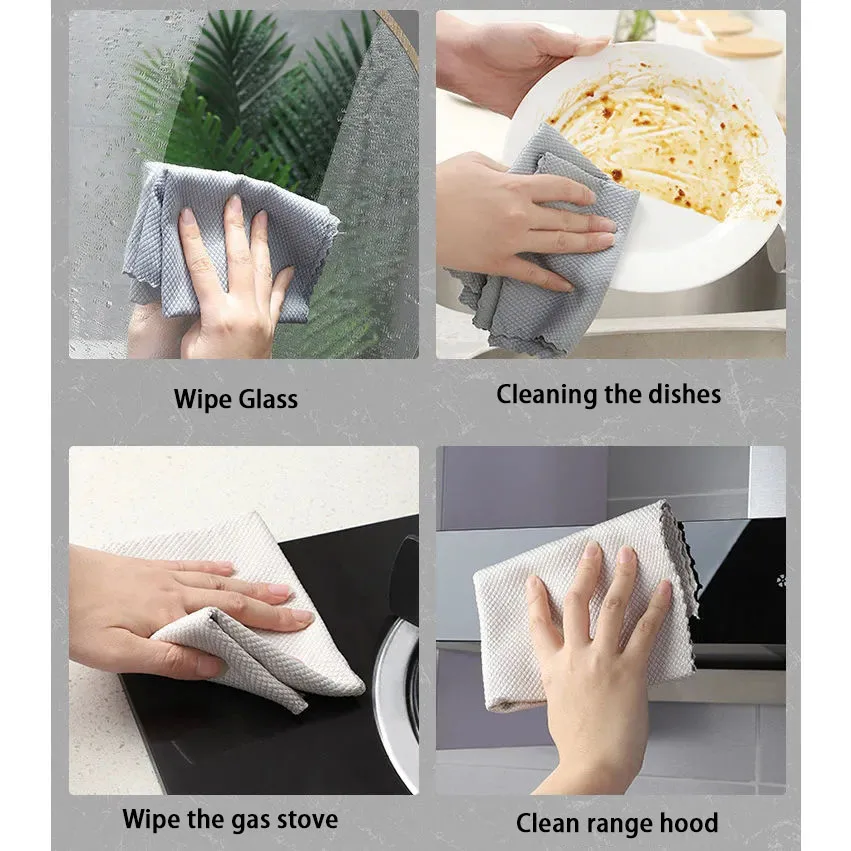 Wipe Glass

Cleaning the dishes

Wipe the gas stove

Clean range hood