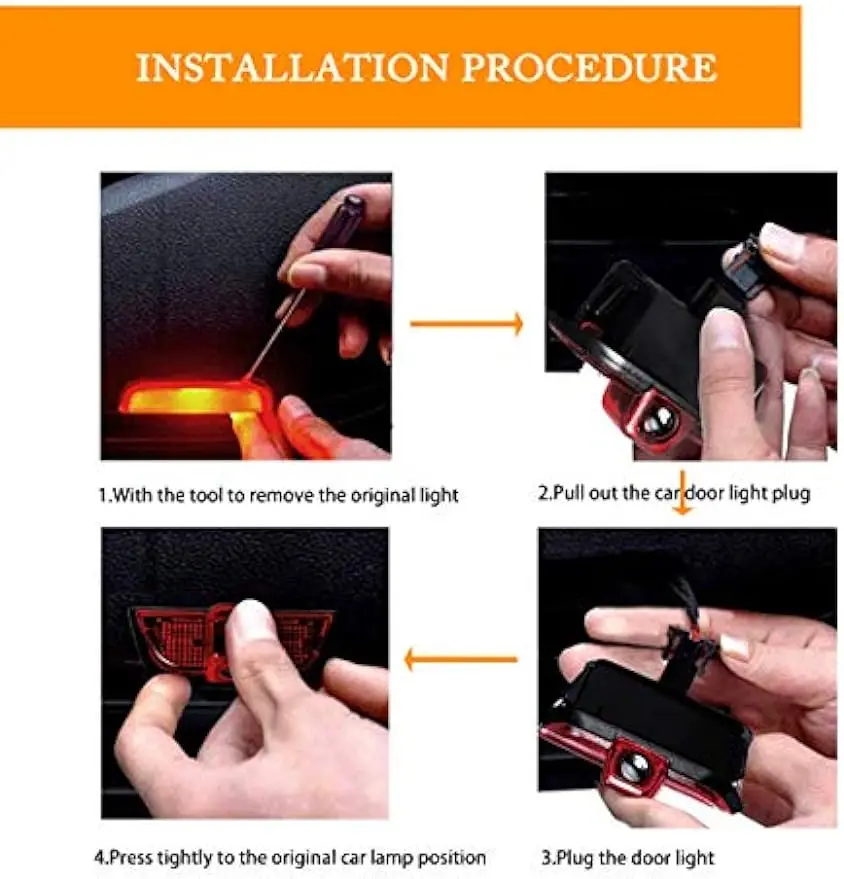 INSTALLATION PROCEDURE

1.With the tool to remove the original light

2.Pull out the car door light plug

4.Press tightly to the original car lamp position

3.Plug the door light