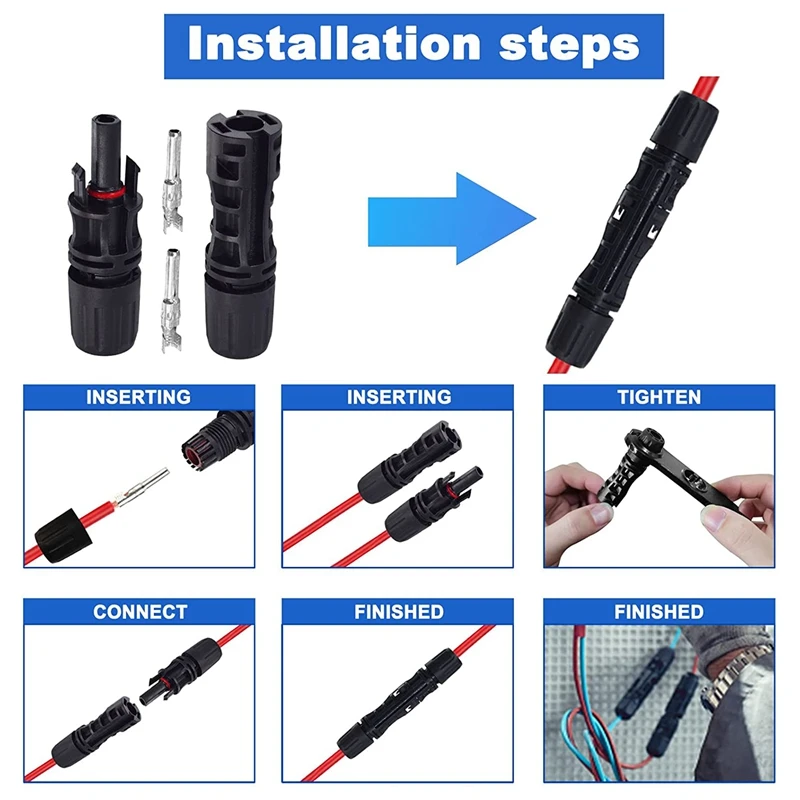 Installation steps

INSERTING

INSERTING

TIGHTEN

CONNECT

FINISHED

FINISHED