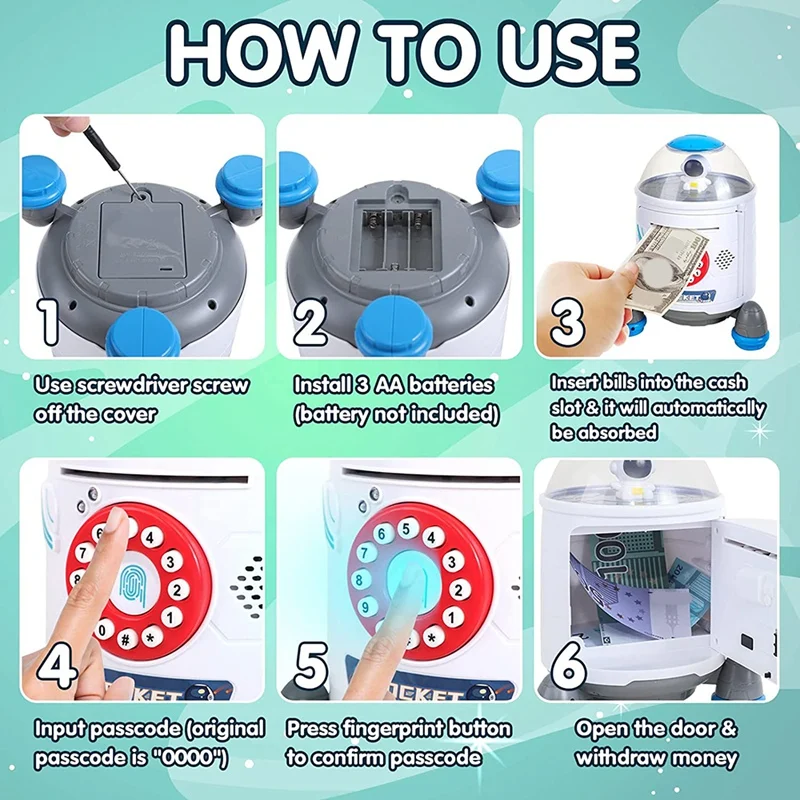 HOW TO USE

1

Use screwdriver screw off the cover

2

Install 3 AA batteries (battery not included)

3

Insert bills into the cash slot & it will automatically be absorbed

4

Input passcode (original passcode is "0000")

5

Press fingerprint button to confirm passcode

6

Open the door & withdraw money