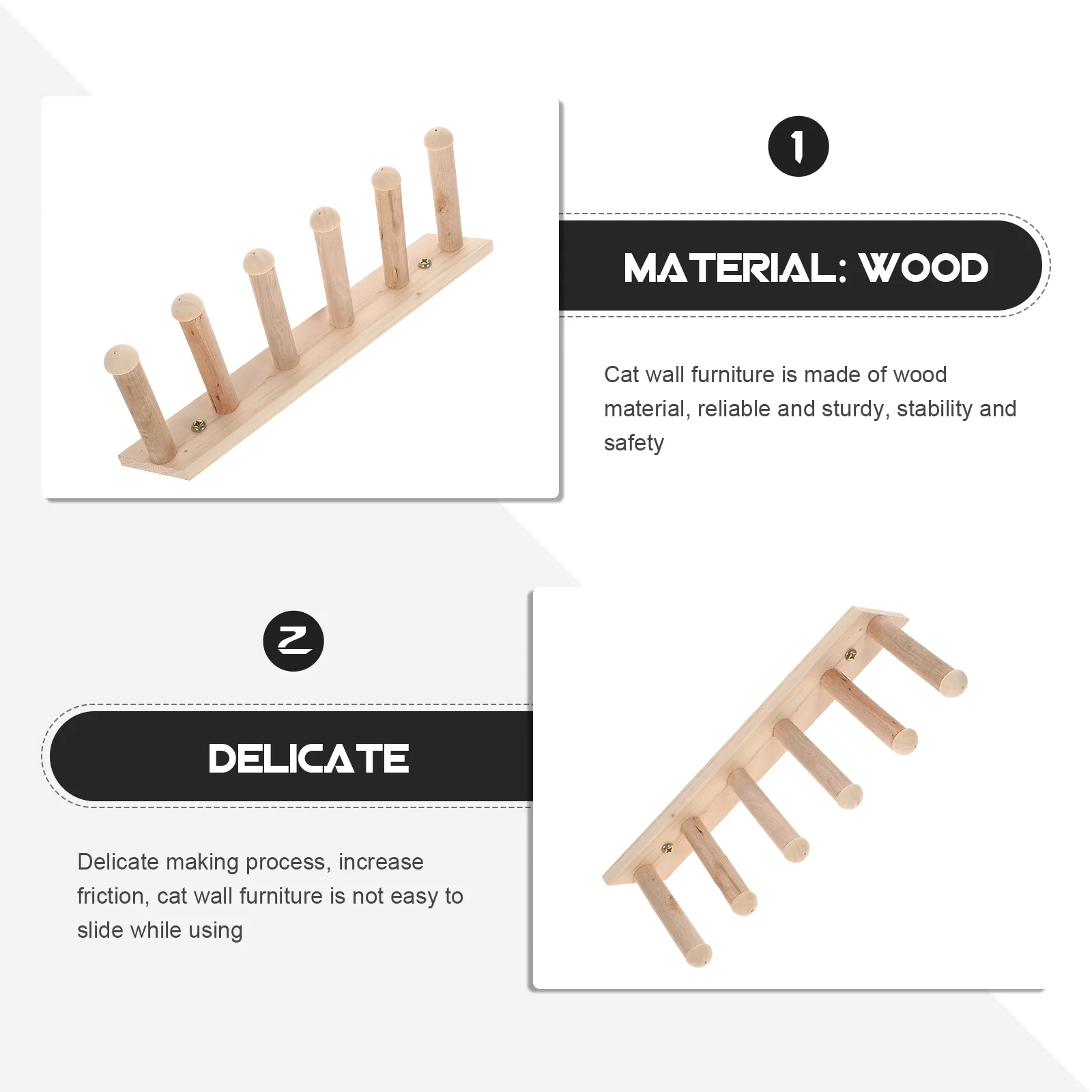 1

MATERIAL: WOOD

Cat wall furniture is made of wood material, reliable and sturdy, stability and safety

2

DELICATE

Delicate making process, increase friction, cat wall furniture is not easy to slide while using