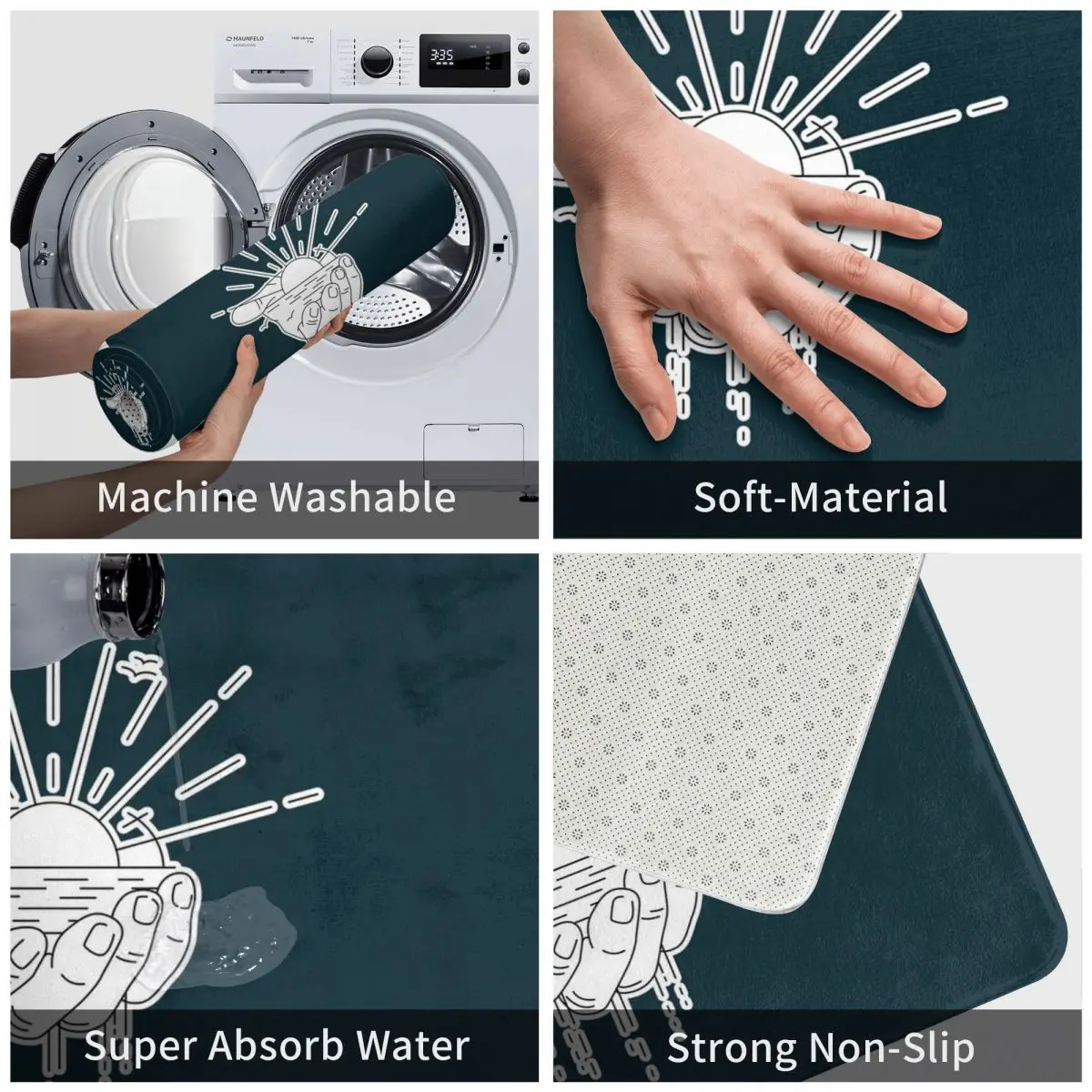 MAUNFELD

3:35

Machine Washable

Soft-Material

Super Absorb Water

Strong Non-Slip