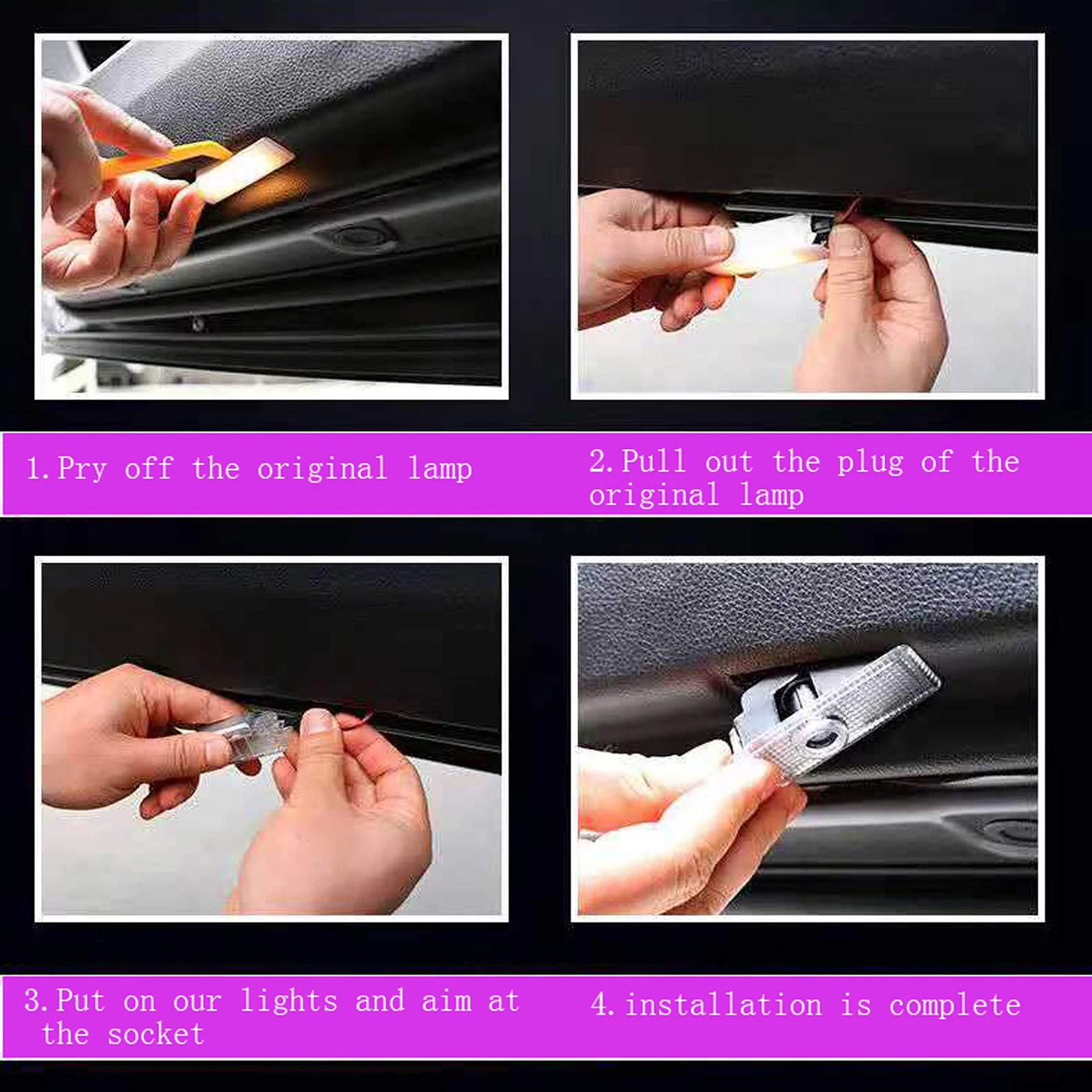 1. Pry off the original lamp

2. Pull out the plug of the original lamp

3. Put on our lights and aim at the socket

4. installation is complete