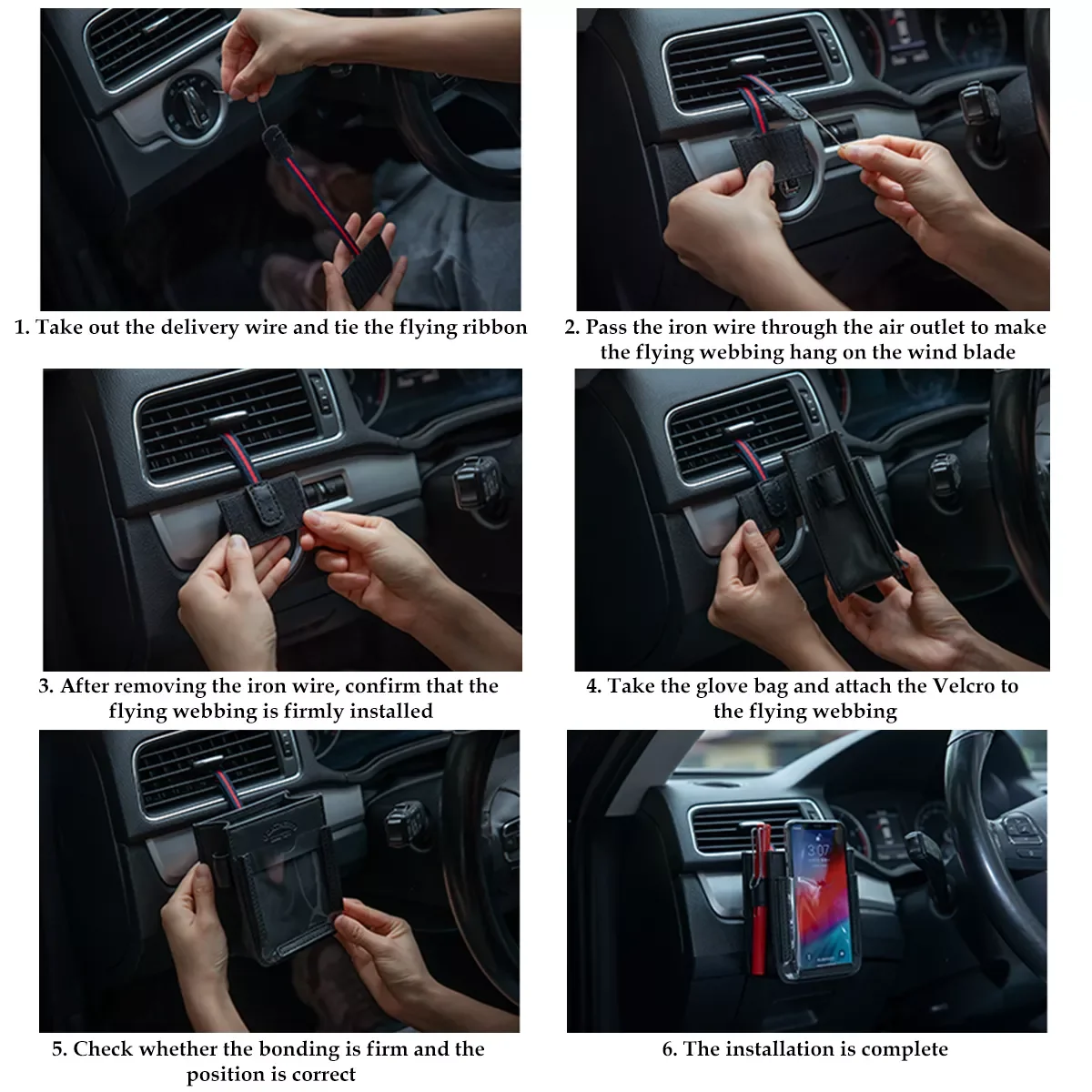 1. Take out the delivery wire and tie the flying ribbon

2. Pass the iron wire through the air outlet to make the flying webbing hang on the wind blade

3. After removing the iron wire, confirm that the flying webbing is firmly installed

4. Take the glove bag and attach the Velcro to the flying webbing

5. Check whether the bonding is firm and the position is correct

3:07

6. The installation is complete