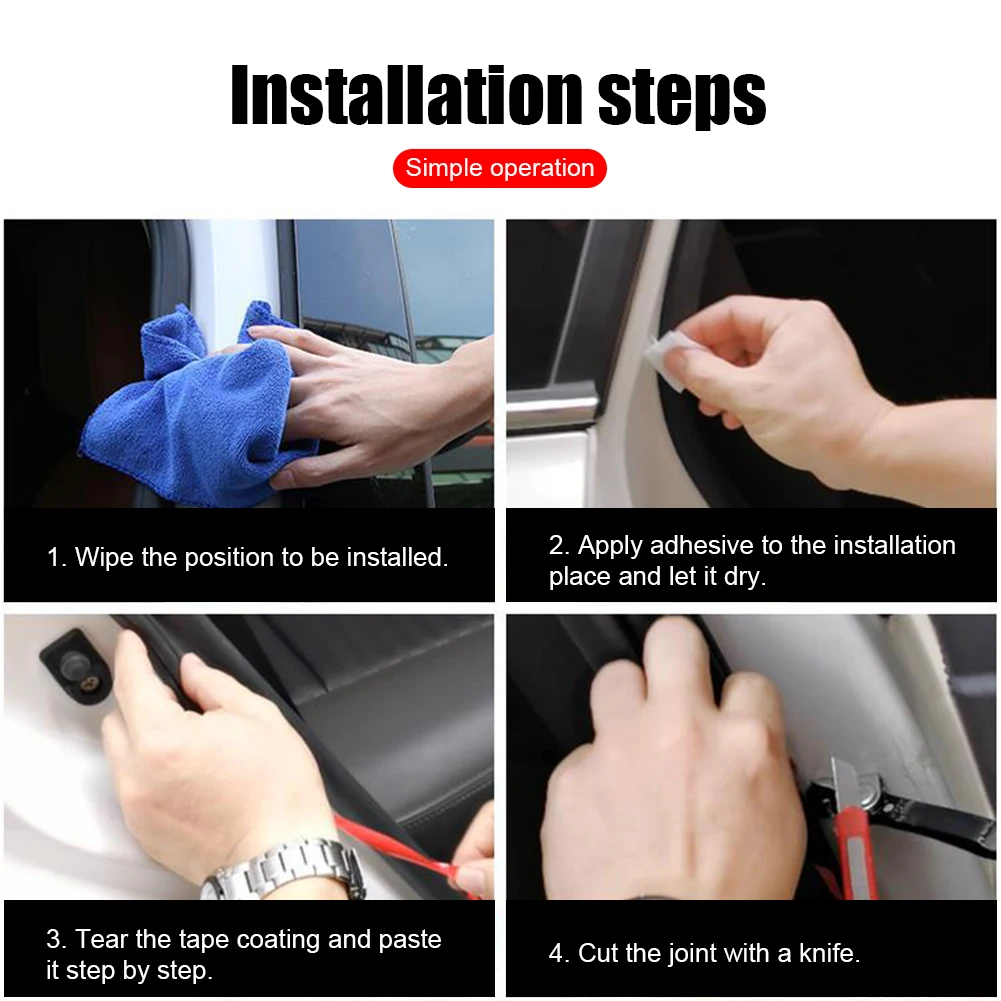 Installation steps

Simple operation

1. Wipe the position to be installed.

2. Apply adhesive to the installation place and let it dry.

3. Tear the tape coating and paste it step by step.

4. Cut the joint with a knife.