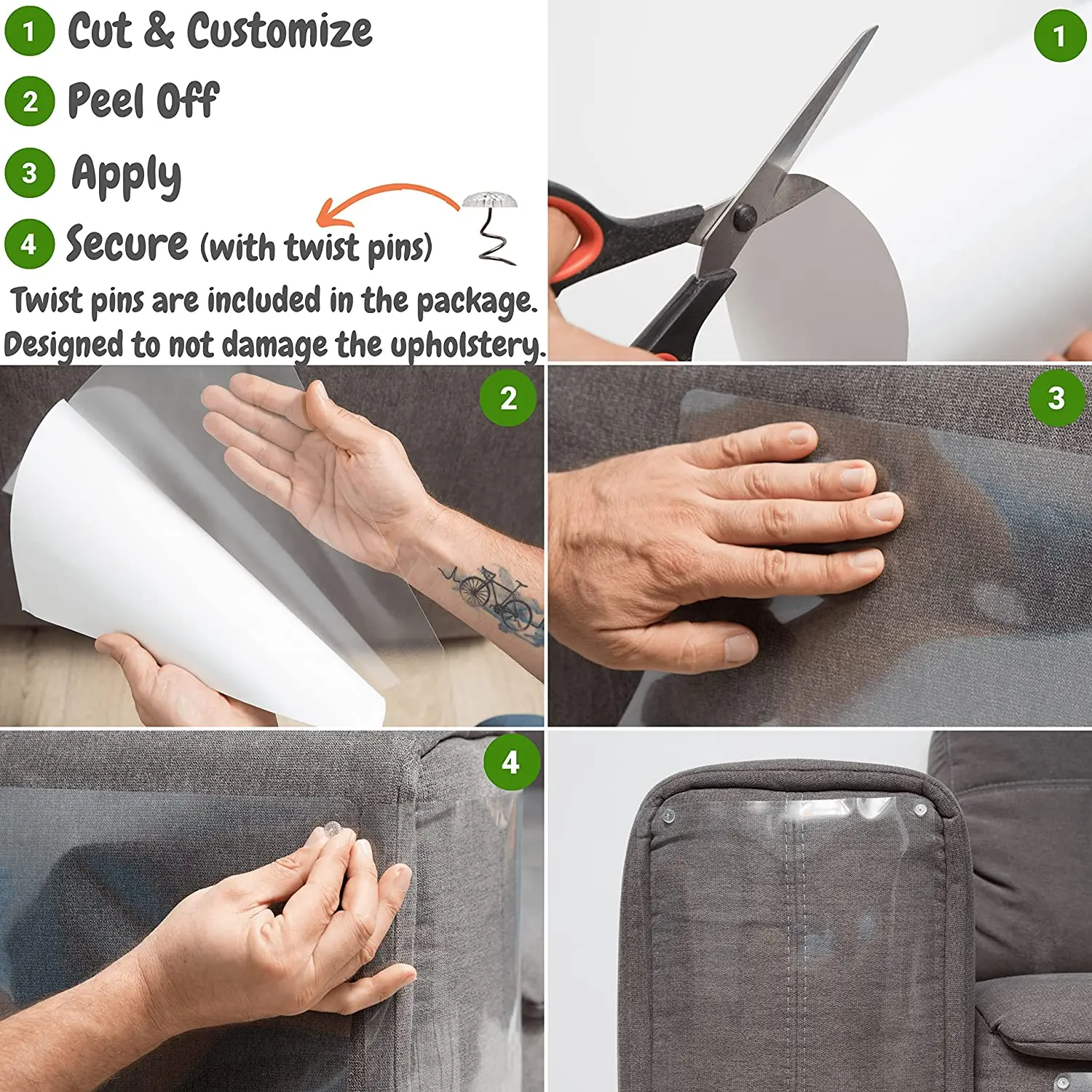 1 Cut & Customize
2 Peel Off
3 Apply
4 Secure (with twist pins)
Twist pins are included in the package.
Designed to not damage the upholstery.

1

2

3

4