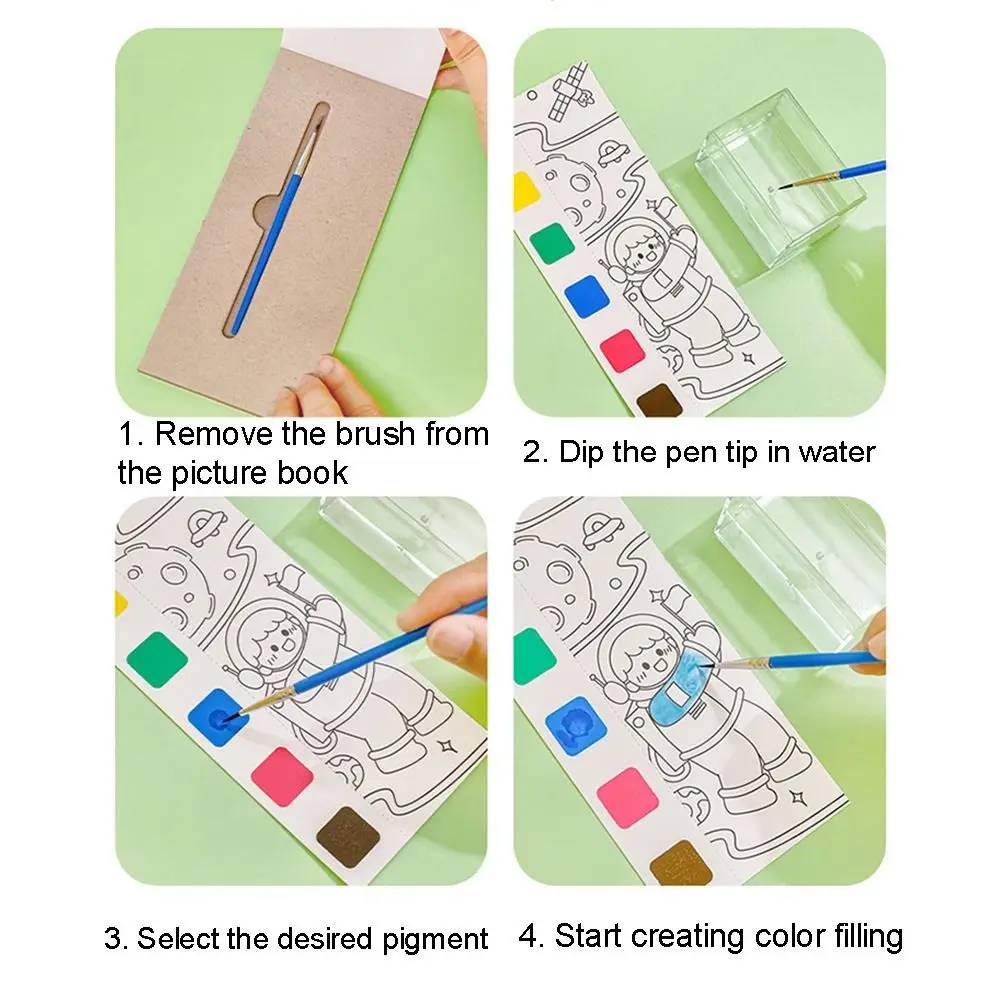 1. Remove the brush from the picture book

2. Dip the pen tip in water

3. Select the desired pigment

4. Start creating color filling