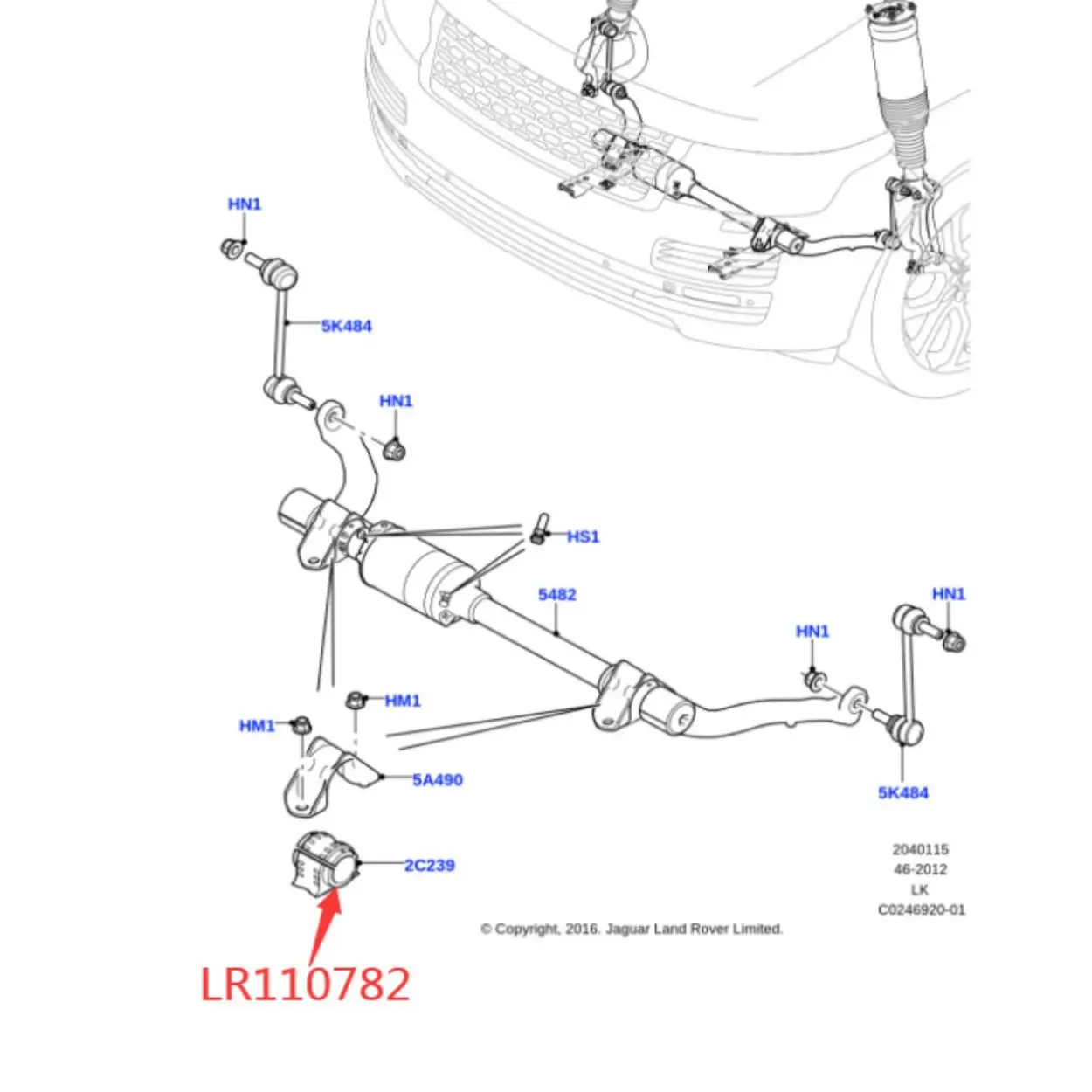 HN1
5K484
HN1
HS1
5482
HN1
HN1
HM1
HM1
5A490
5K484
2C239
2040115
46-2012
LK
C0246920-01
© Copyright, 2016. Jaguar Land Rover Limited.
LR110782