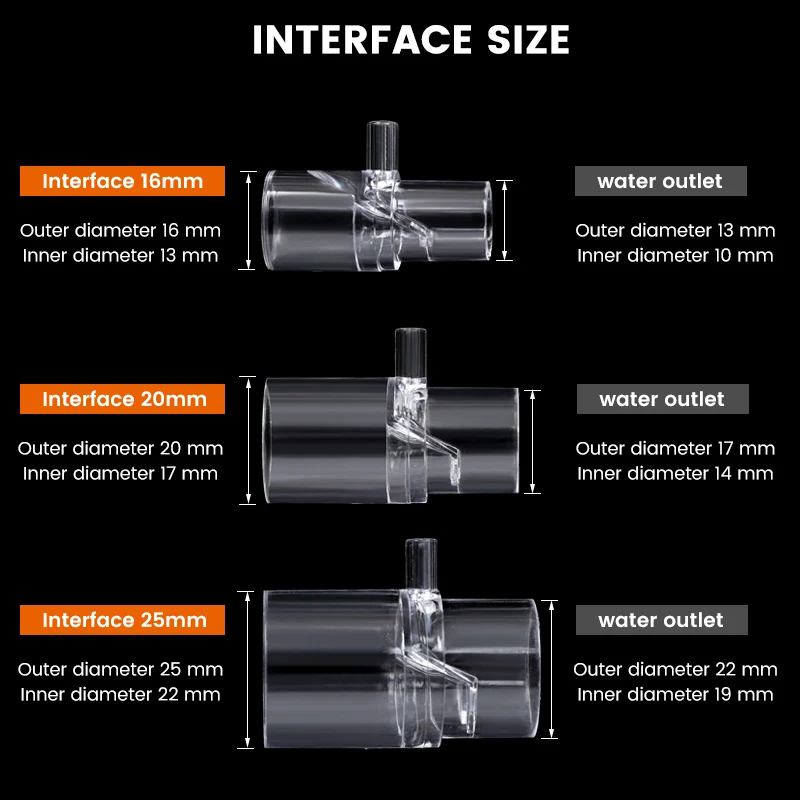 INTERFACE SIZE

Interface 16mm
Outer diameter 16 mm
Inner diameter 13 mm

water outlet
Outer diameter 13 mm
Inner diameter 10 mm

Interface 20mm
Outer diameter 20 mm
Inner diameter 17 mm

water outlet
Outer diameter 17 mm
Inner diameter 14 mm

Interface 25mm
Outer diameter 25 mm
Inner diameter 22 mm

water outlet
Outer diameter 22 mm
Inner diameter 19 mm