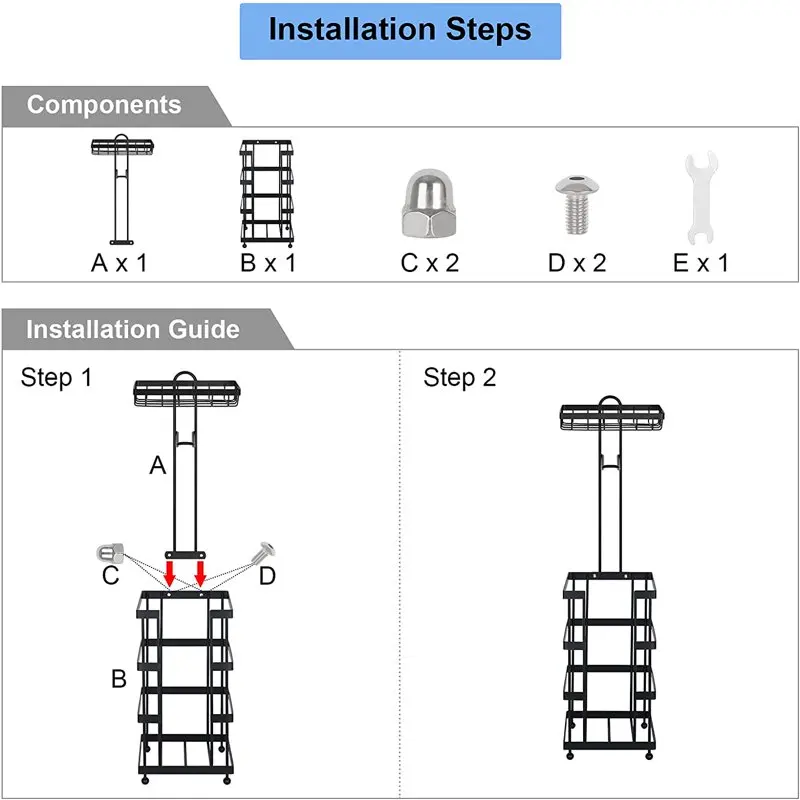 Installation Steps

Components

A x 1

B x 1

C x 2

D x 2

E x 1

Installation Guide

Step 1

A

C

D

B

Step 2