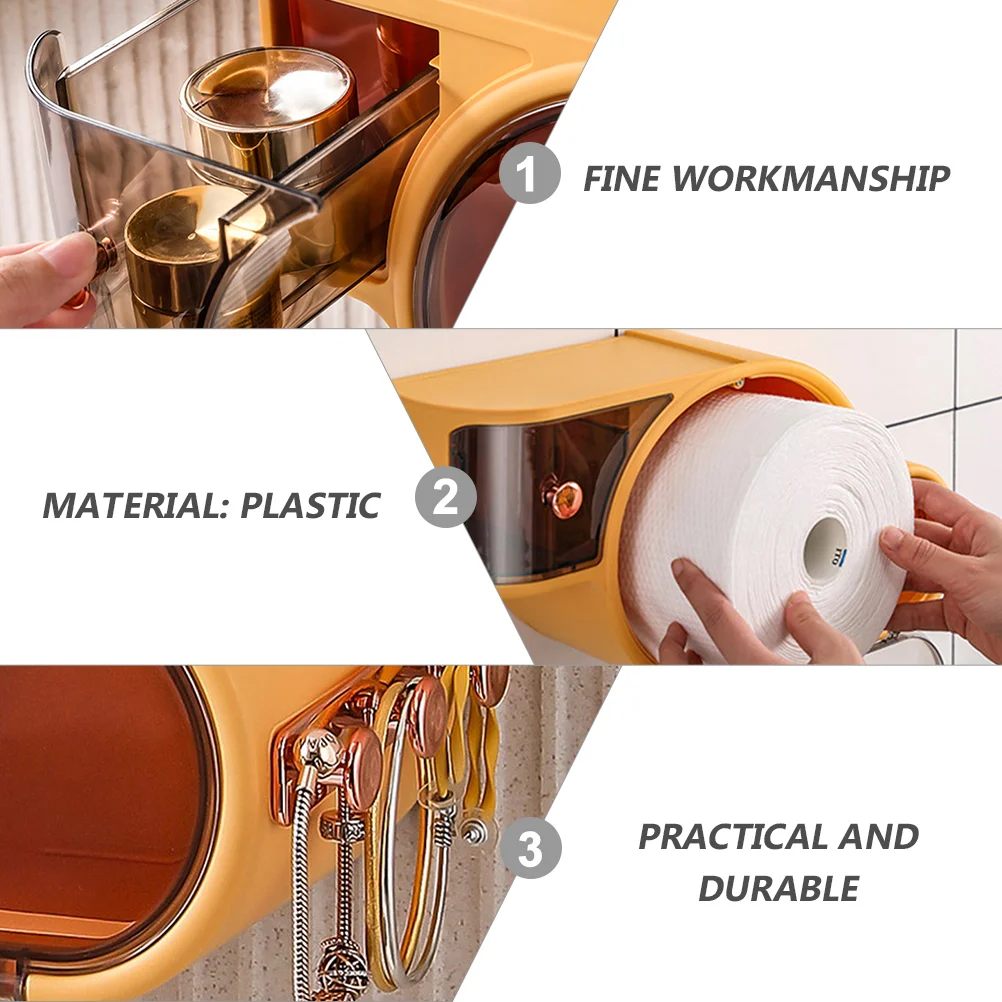 1 FINE WORKMANSHIP

MATERIAL: PLASTIC 2

3 PRACTICAL AND DURABLE