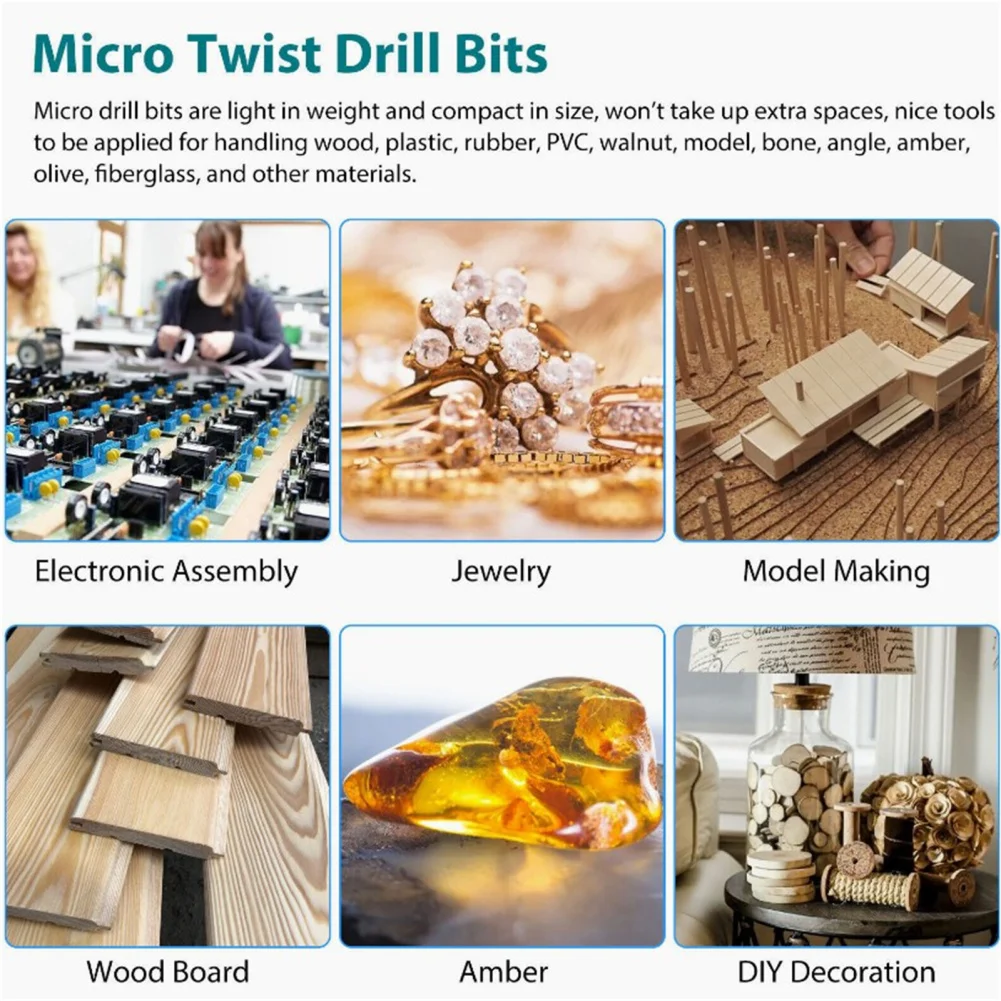 Micro Twist Drill Bits

Micro drill bits are light in weight and compact in size, won't take up extra spaces, nice tools to be applied for handling wood, plastic, rubber, PVC, walnut, model, bone, angle, amber, olive, fiberglass, and other materials.

Electronic Assembly

Jewelry

Model Making

Wood Board

Amber

DIY Decoration