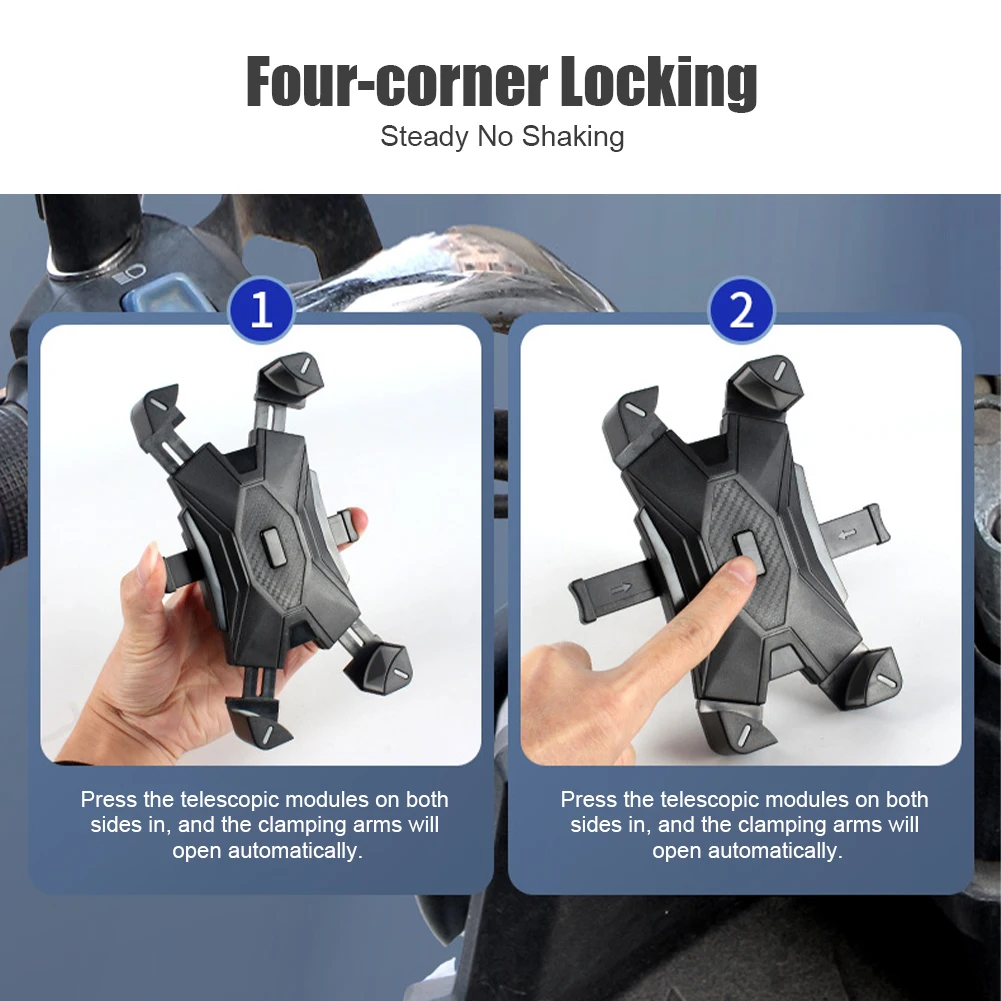 Four-corner Locking
Steady No Shaking

1

Press the telescopic modules on both sides in, and the clamping arms will open automatically.

2

Press the telescopic modules on both sides in, and the clamping arms will open automatically.