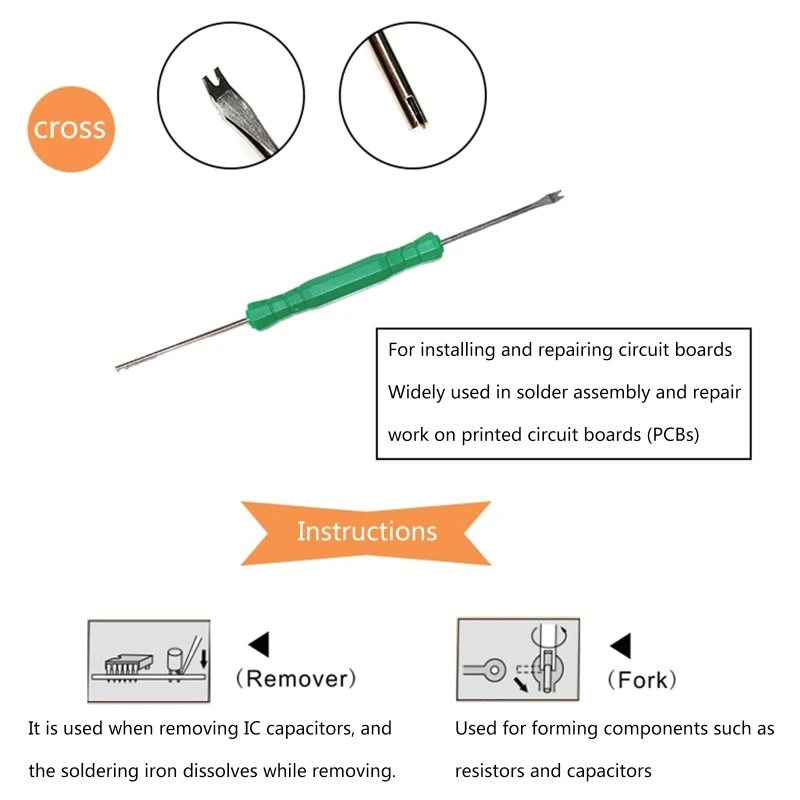 cross

For installing and repairing circuit boards
Widely used in solder assembly and repair work on printed circuit boards (PCBs)

Instructions

(Remover)

It is used when removing IC capacitors, and the soldering iron dissolves while removing.

(Fork)

Used for forming components such as resistors and capacitors