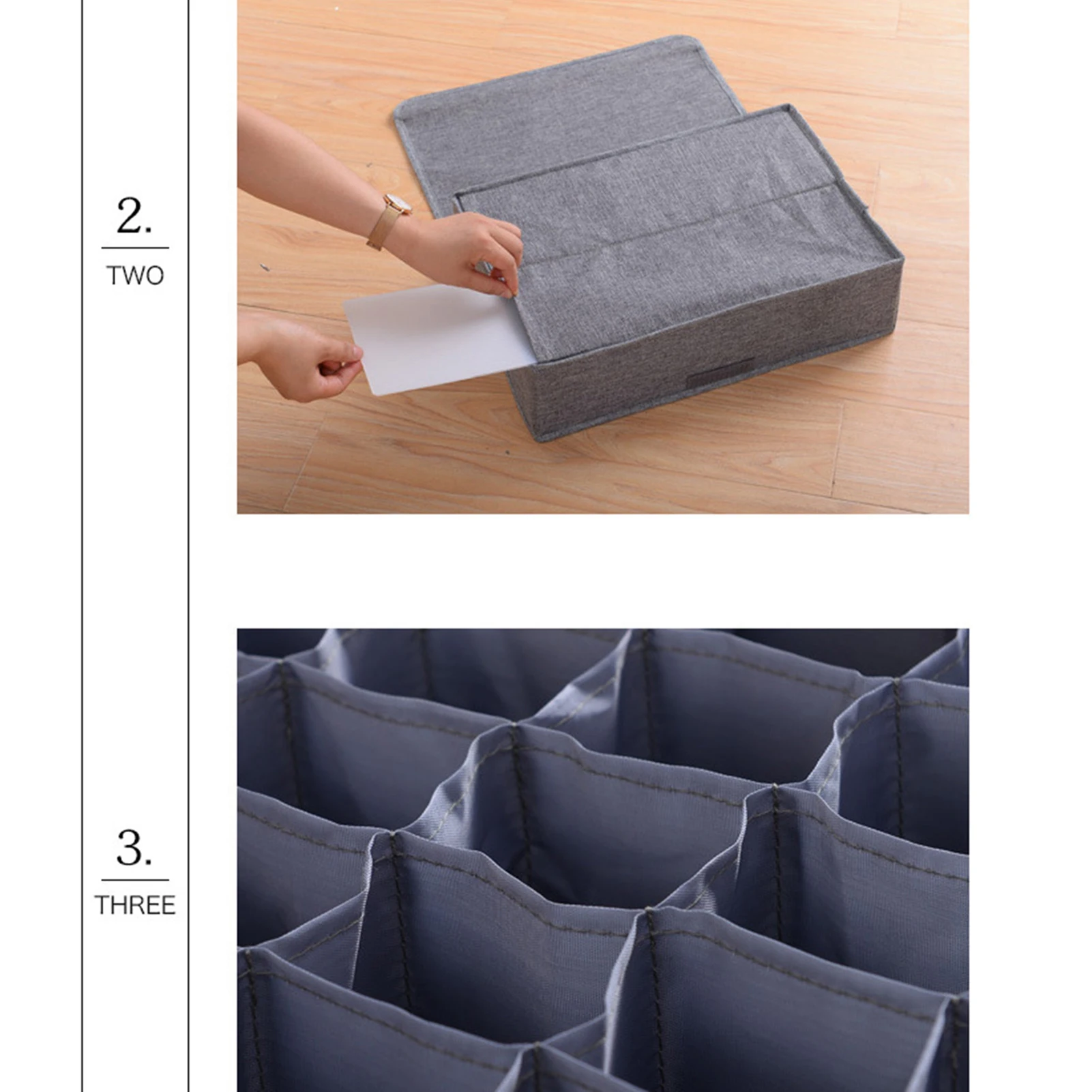 2.

TWO

3.

THREE