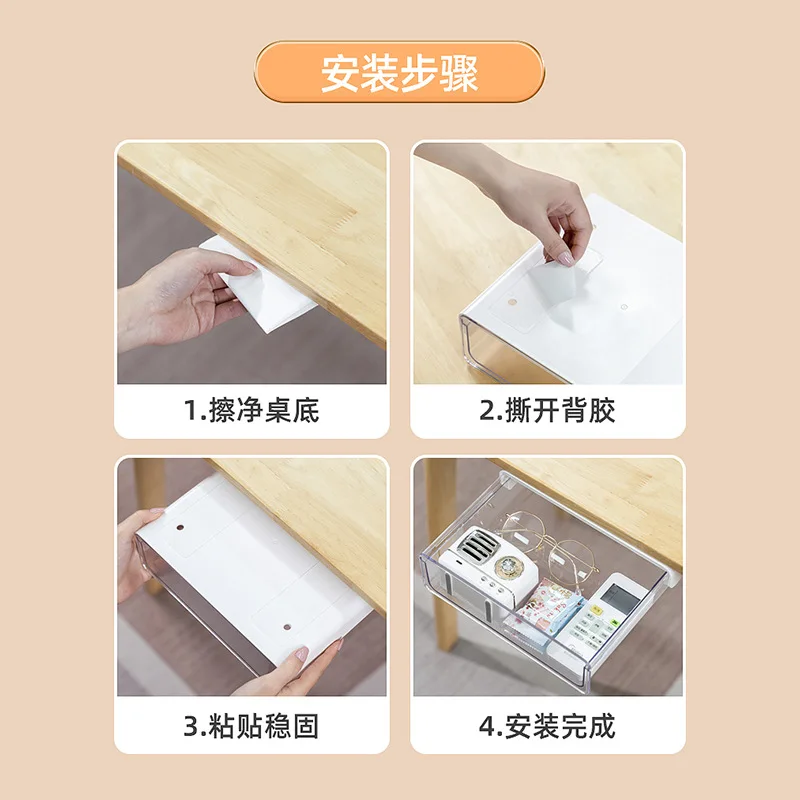 安装步骤

1.擦净桌底

2.撕开背胶

3.粘贴稳固

4.安装完成