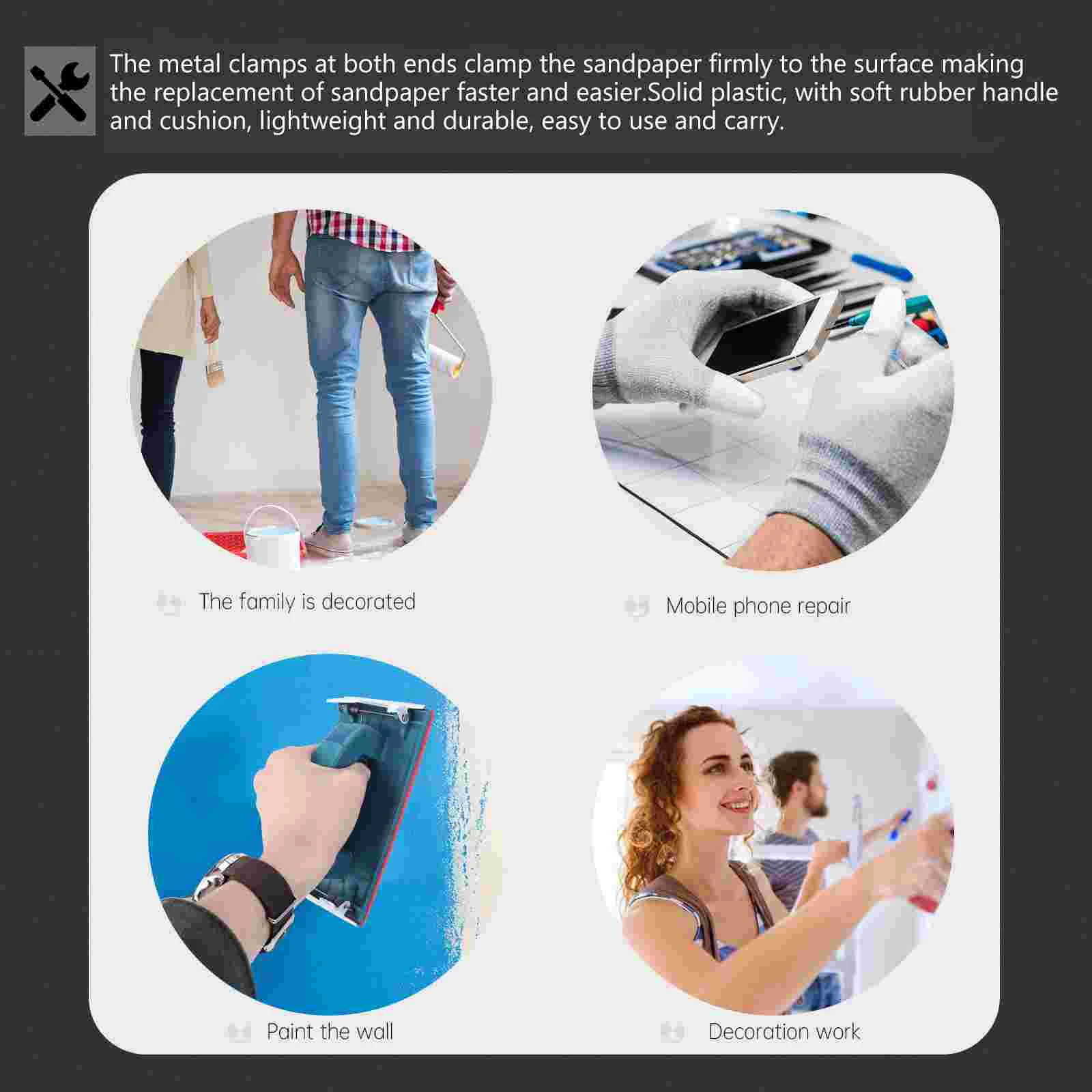 The metal clamps at both ends clamp the sandpaper firmly to the surface making the replacement of sandpaper faster and easier.Solid plastic, with soft rubber handle and cushion, lightweight and durable, easy to use and carry.

The family is decorated

Mobile phone repair

Paint the wall

Decoration work