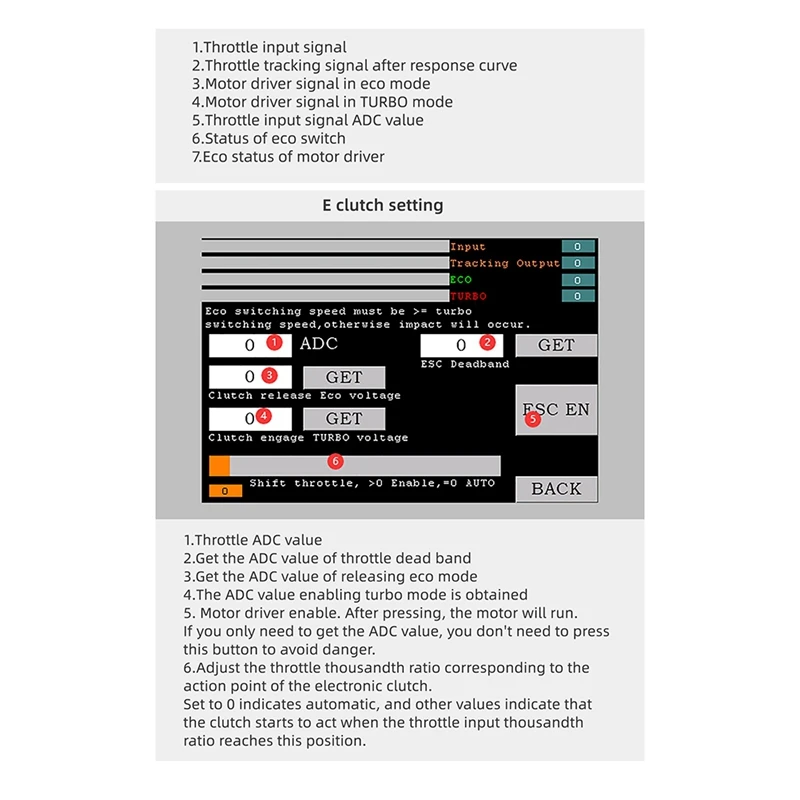 1.Throttle input signal
2.Throttle tracking signal after response curve
3.Motor driver signal in eco mode
4.Motor driver signal in TURBO mode
5.Throttle input signal ADC value
6.Status of eco switch
7.Eco status of motor driver

E clutch setting

Input 0
Tracking Output 0
ECO 0
TURBO 0

Eco switching speed must be >= turbo switching speed,otherwise impact will occur.

0 1 ADC
0 2 GET
ESC Deadband
0 3 GET
Clutch release Eco voltage
0 4 GET
Clutch engage TURBO voltage
ESC EN 5
6
0 Shift throttle, >0 Enable,=0 AUTO
BACK

1.Throttle ADC value
2.Get the ADC value of throttle dead band
3.Get the ADC value of releasing eco mode
4.The ADC value enabling turbo mode is obtained
5. Motor driver enable. After pressing, the motor will run.
If you only need to get the ADC value, you don't need to press this button to avoid danger.
6.Adjust the throttle thousandth ratio corresponding to the action point of the electronic clutch.
Set to 0 indicates automatic, and other values indicate that the clutch starts to act when the throttle input thousandth ratio reaches this position.