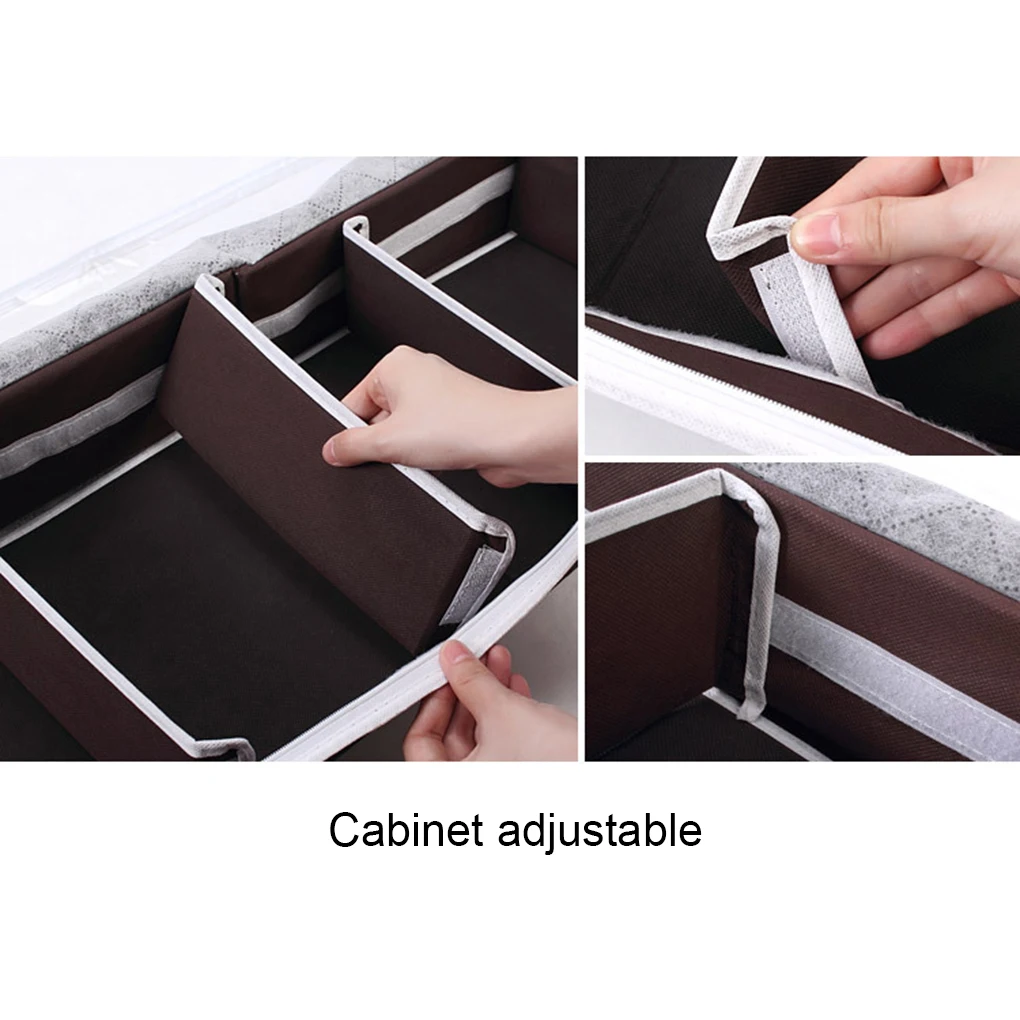 Cabinet adjustable