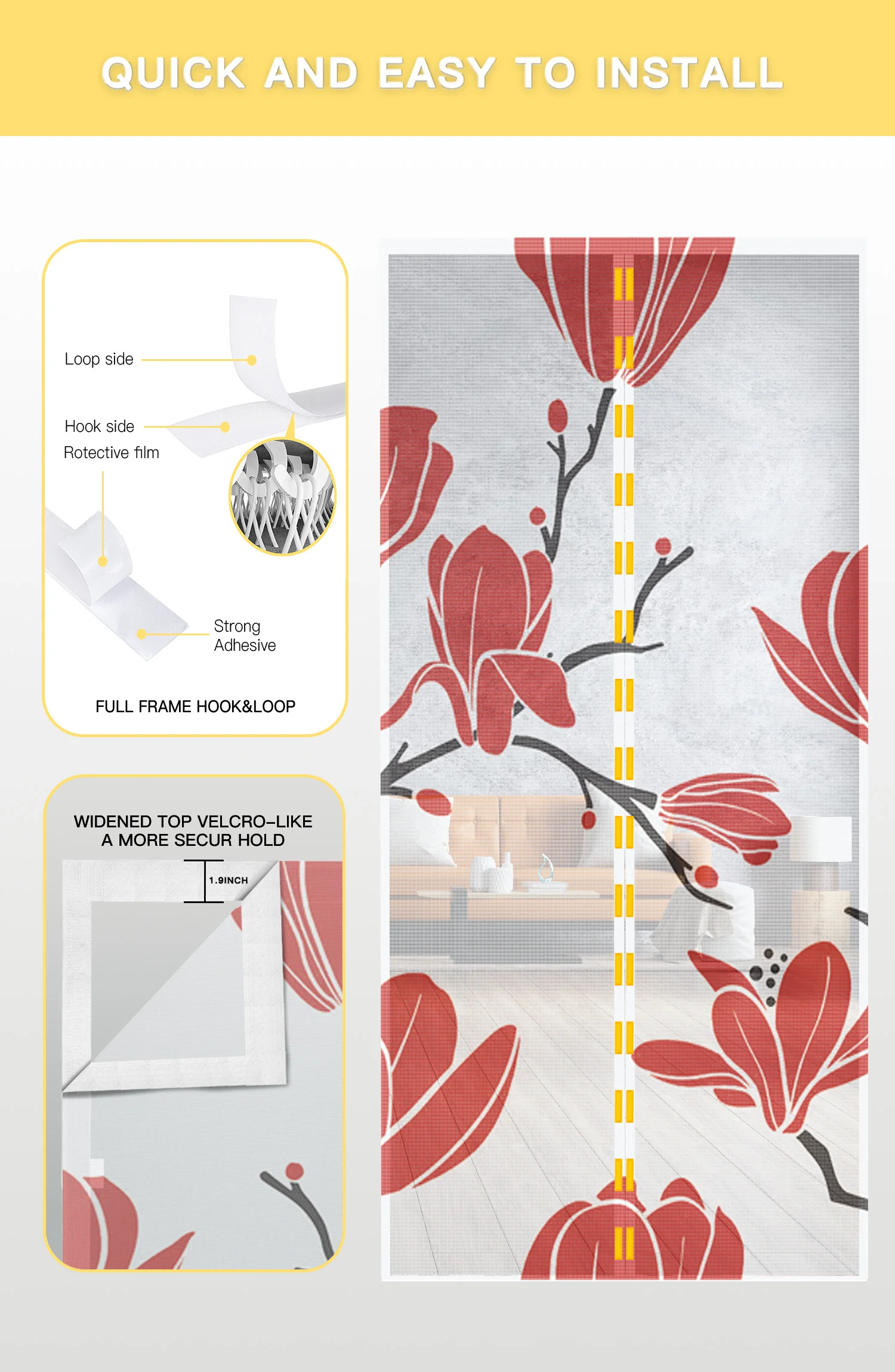 QUICK AND EASY TO INSTALL

Loop side

Hook side

Rotective film

Strong Adhesive

FULL FRAME HOOK&LOOP

WIDENED TOP VELCRO-LIKE A MORE SECUR HOLD

1.9INCH