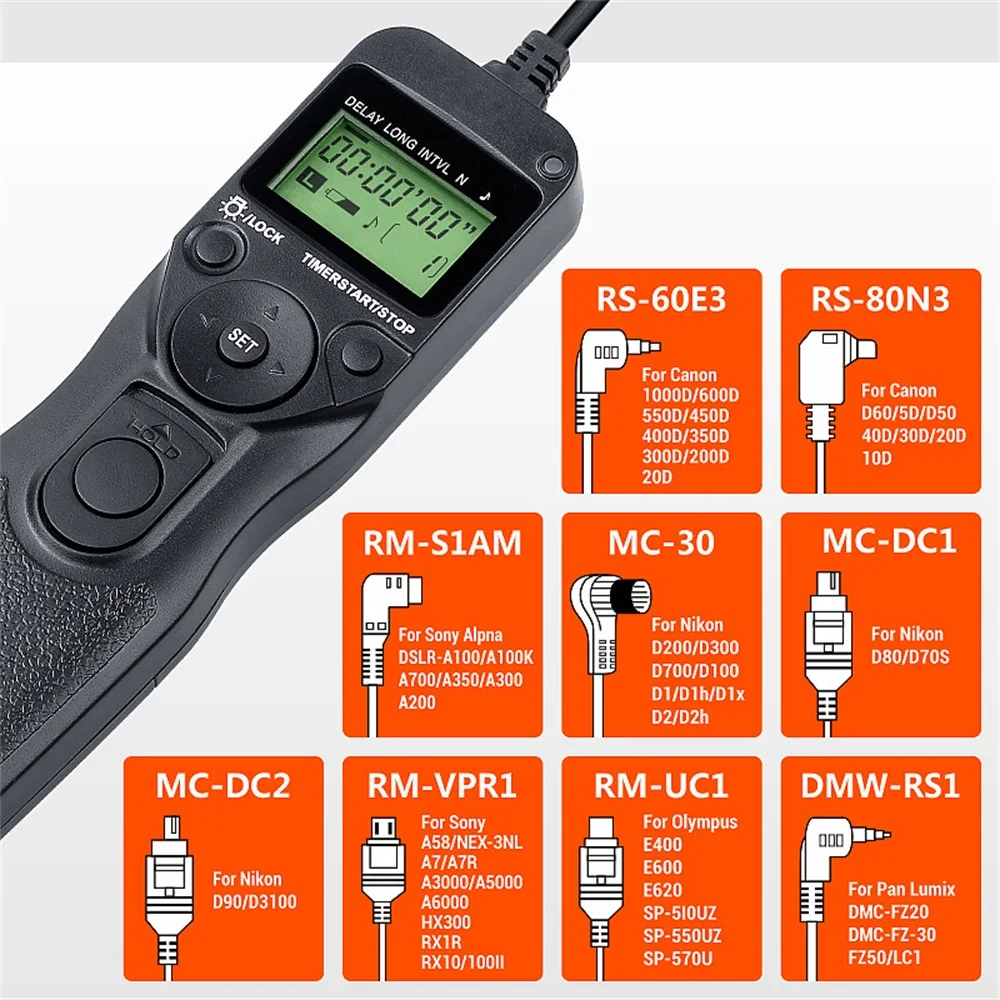 DELAY LONG INTVL N
00:00'00"
/LOCK
TIMERSTART/STOP
SET
HOLD

RS-60E3
For Canon 1000D/600D 550D/450D 400D/350D 300D/200D 20D

RS-80N3
For Canon D60/5D/D50 40D/30D/20D 10D

RM-S1AM
For Sony Alpna DSLR-A100/A100K A700/A350/A300 A200

MC-30
For Nikon D200/D300 D700/D100 D1/D1h/D1x D2/D2h

MC-DC1
For Nikon D80/D70S

MC-DC2
For Nikon D90/D3100

RM-VPR1
For Sony A58/NEX-3NL A7/A7R A3000/A5000 A6000 HX300 RX1R RX10/100II

RM-UC1
For Olympus E400 E600 E620 SP-5I0UZ SP-550UZ SP-570U

DMW-RS1
For Pan Lumix DMC-FZ20 DMC-FZ-30 FZ50/LC1