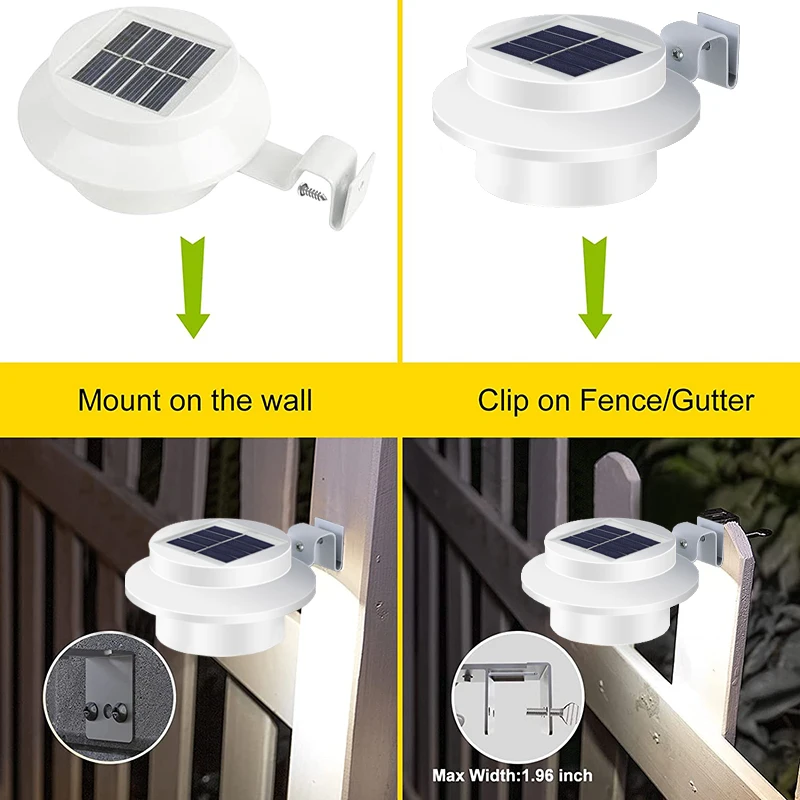 Mount on the wall

Clip on Fence/Gutter

Max Width:1.96 inch