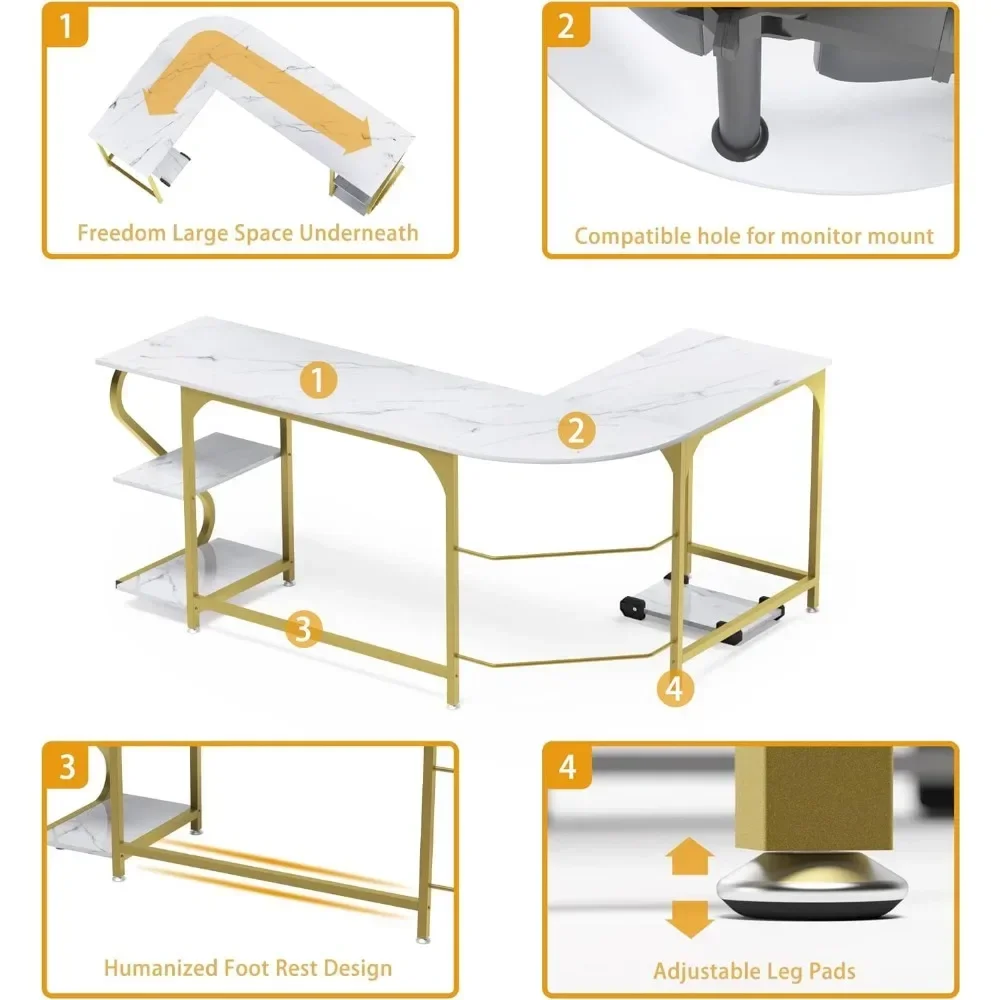 1
Freedom Large Space Underneath

2
Compatible hole for monitor mount

1
2
3
4

3
Humanized Foot Rest Design

4
Adjustable Leg Pads