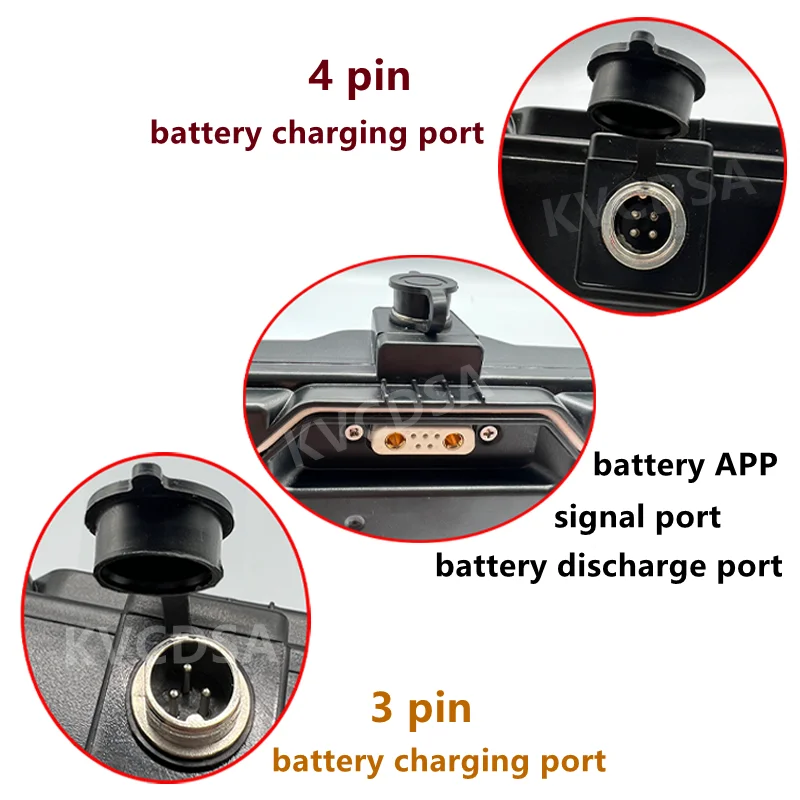 4 pin
battery charging port

KVCDSA

KVCDSA

battery APP
signal port
battery discharge port

KVCDSA

3 pin
battery charging port