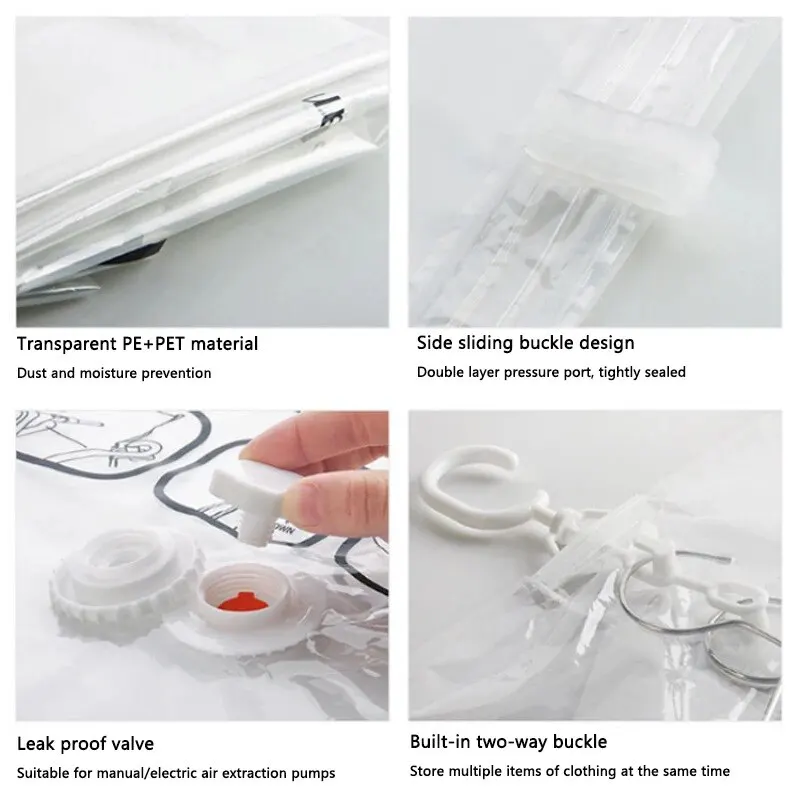 Transparent PE+PET material

Dust and moisture prevention

Side sliding buckle design

Double layer pressure port, tightly sealed

Leak proof valve

Suitable for manual/electric air extraction pumps

Built-in two-way buckle

Store multiple items of clothing at the same time