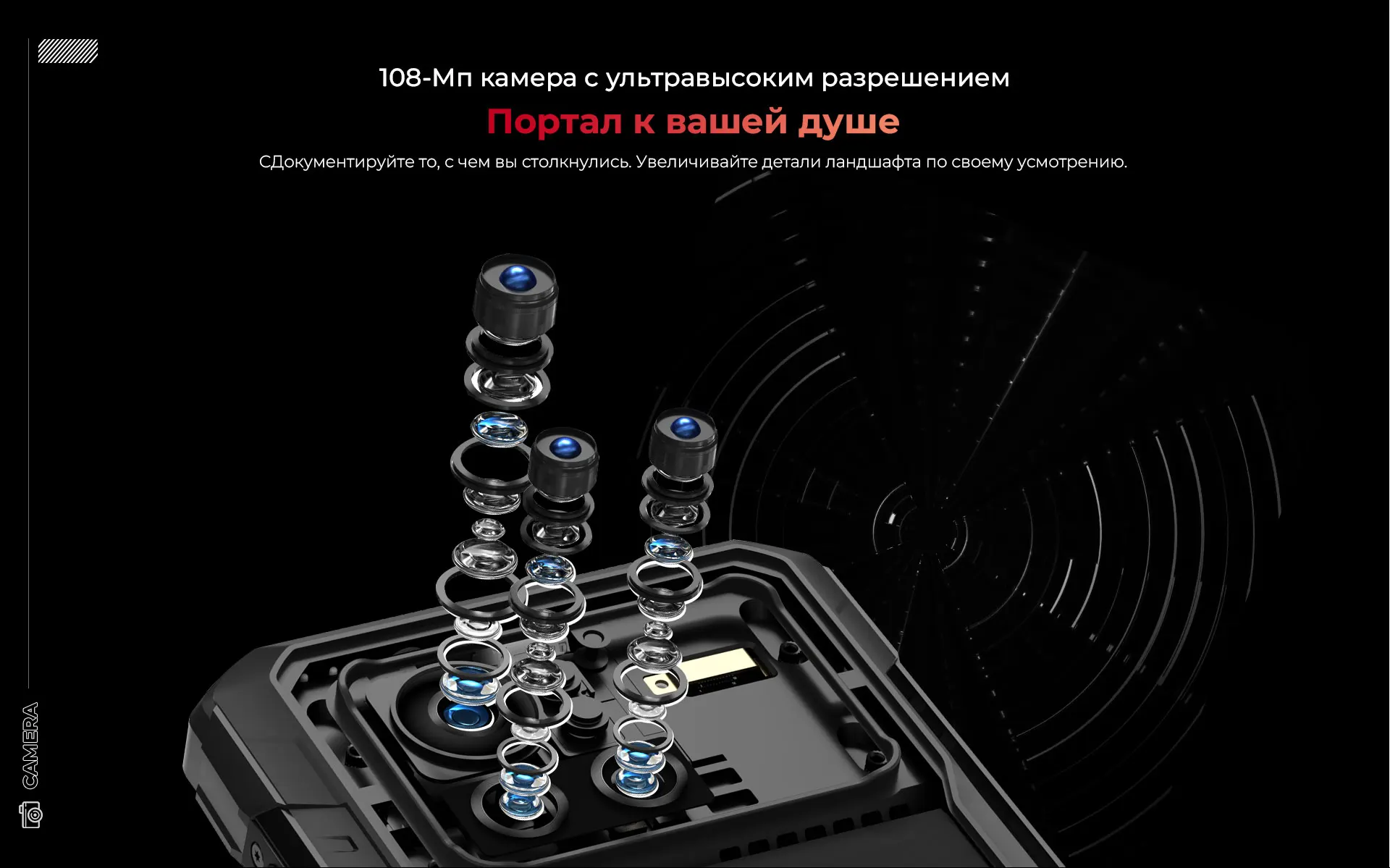 108-Мп камера с ультравысоким разрешением

Портал к вашей душе

СДокументируйте то, с чем вы столкнулись. Увеличивайте детали ландшафта по своему усмотрению.

CAMERA