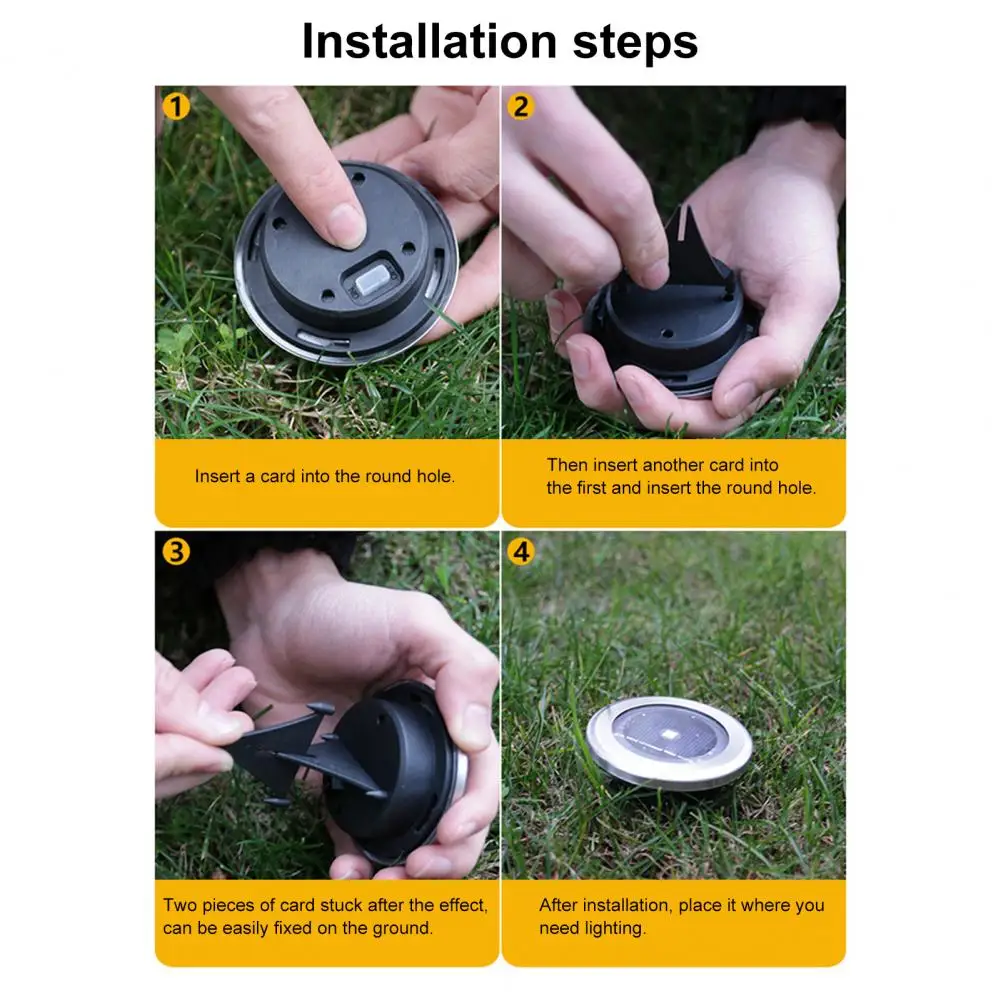 Installation steps

1

Insert a card into the round hole.

2

Then insert another card into the first and insert the round hole.

3

Two pieces of card stuck after the effect, can be easily fixed on the ground.

4

After installation, place it where you need lighting.