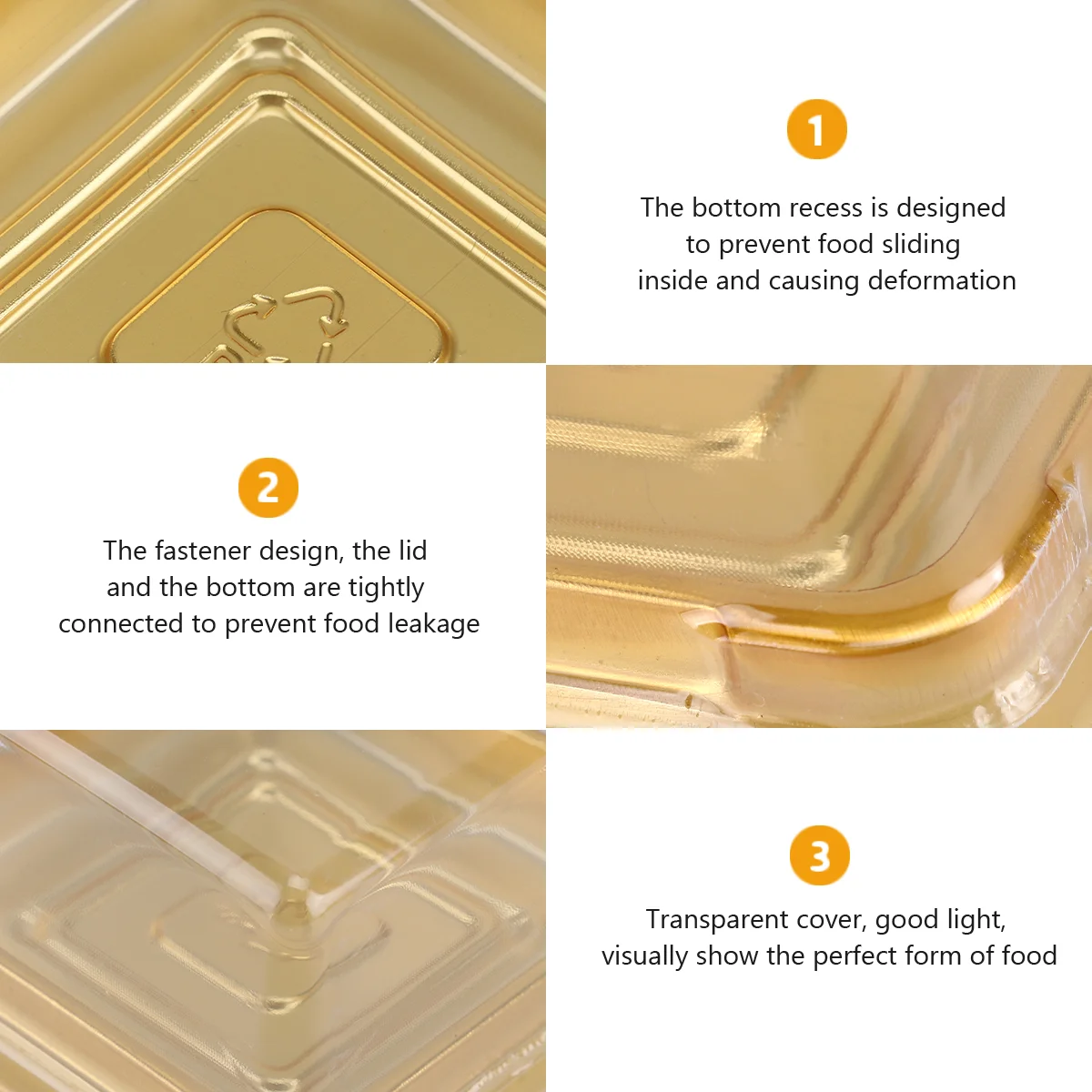 1

The bottom recess is designed to prevent food sliding inside and causing deformation

2

The fastener design, the lid and the bottom are tightly connected to prevent food leakage

3

Transparent cover, good light, visually show the perfect form of food