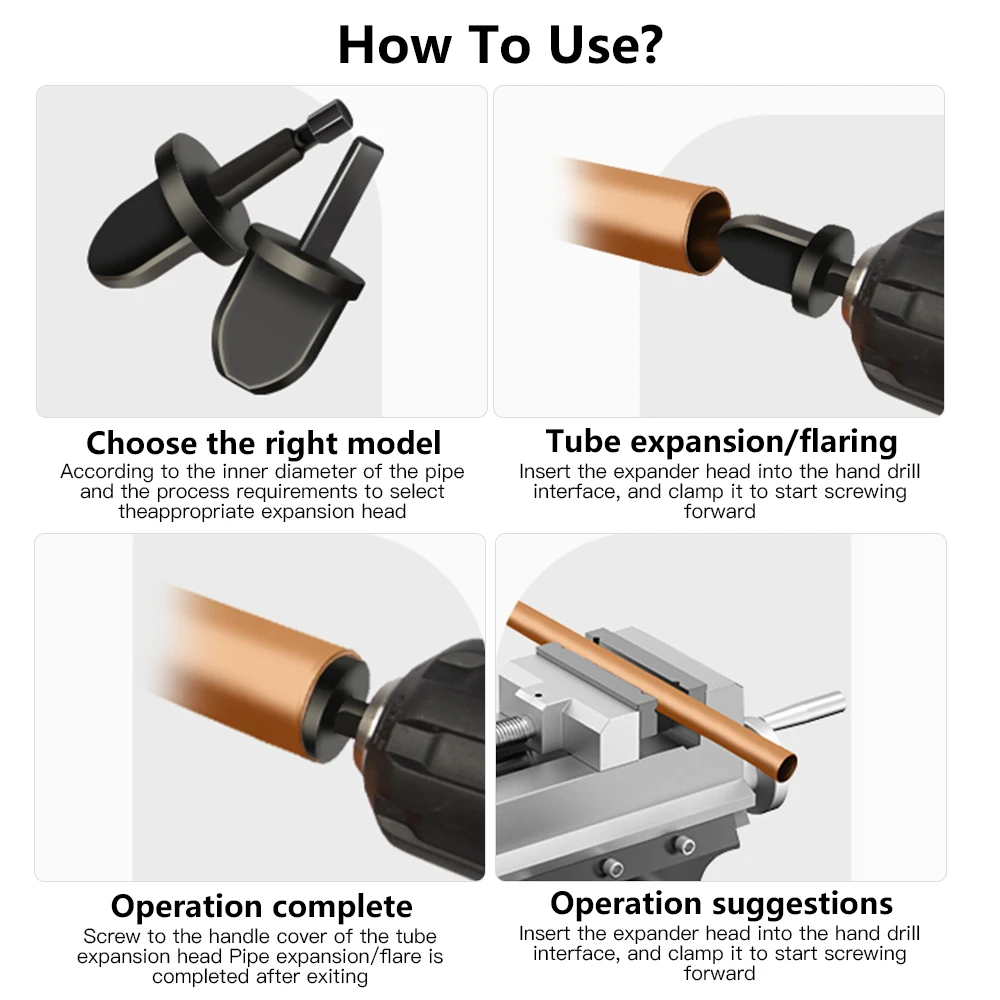 How To Use?

Choose the right model
According to the inner diameter of the pipe and the process requirements to select theappropriate expansion head

Tube expansion/flaring
Insert the expander head into the hand drill interface, and clamp it to start screwing forward

Operation complete
Screw to the handle cover of the tube expansion head Pipe expansion/flare is completed after exiting

Operation suggestions
Insert the expander head into the hand drill interface, and clamp it to start screwing forward