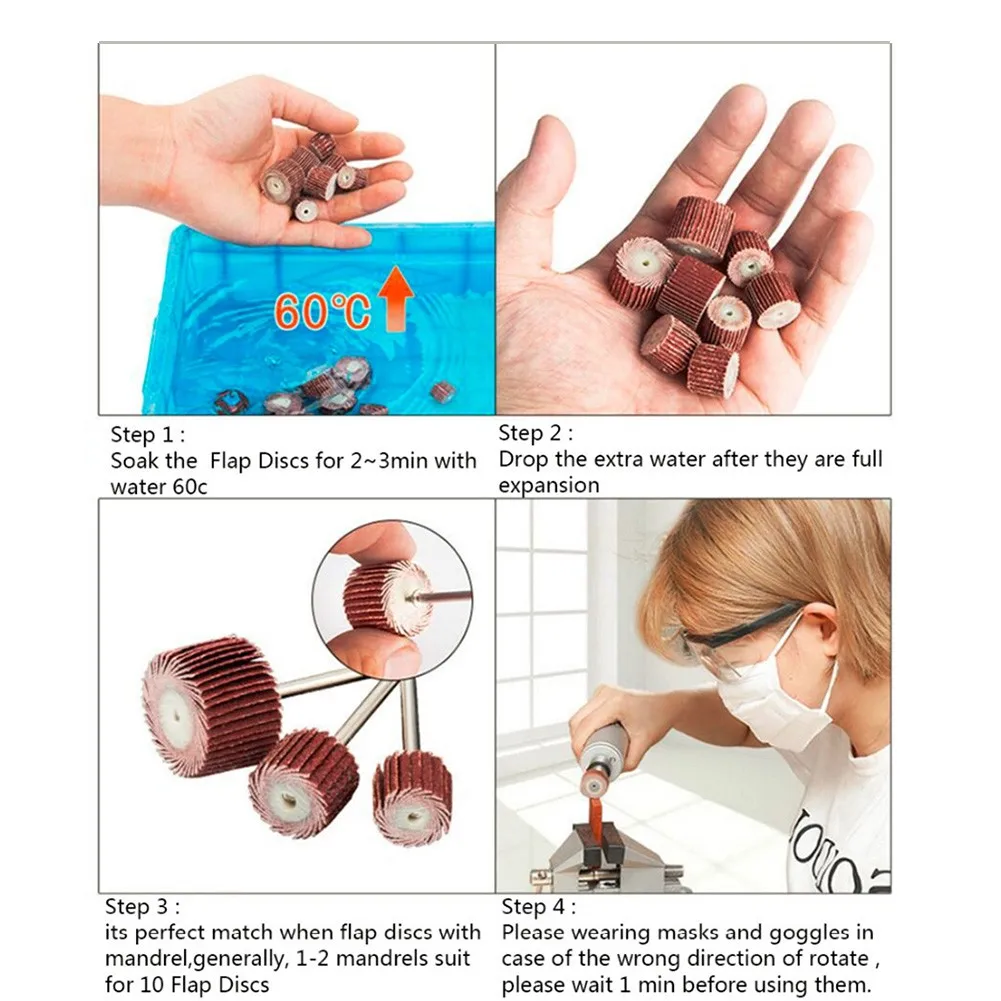 60℃

Step 1 :
Soak the  Flap Discs for 2~3min with water 60c

Step 2 :
Drop the extra water after they are full expansion

Step 3 :
its perfect match when flap discs with mandrel,generally, 1-2 mandrels suit for 10 Flap Discs

Step 4 :
Please wearing masks and goggles in case of the wrong direction of rotate , please wait 1 min before using them.