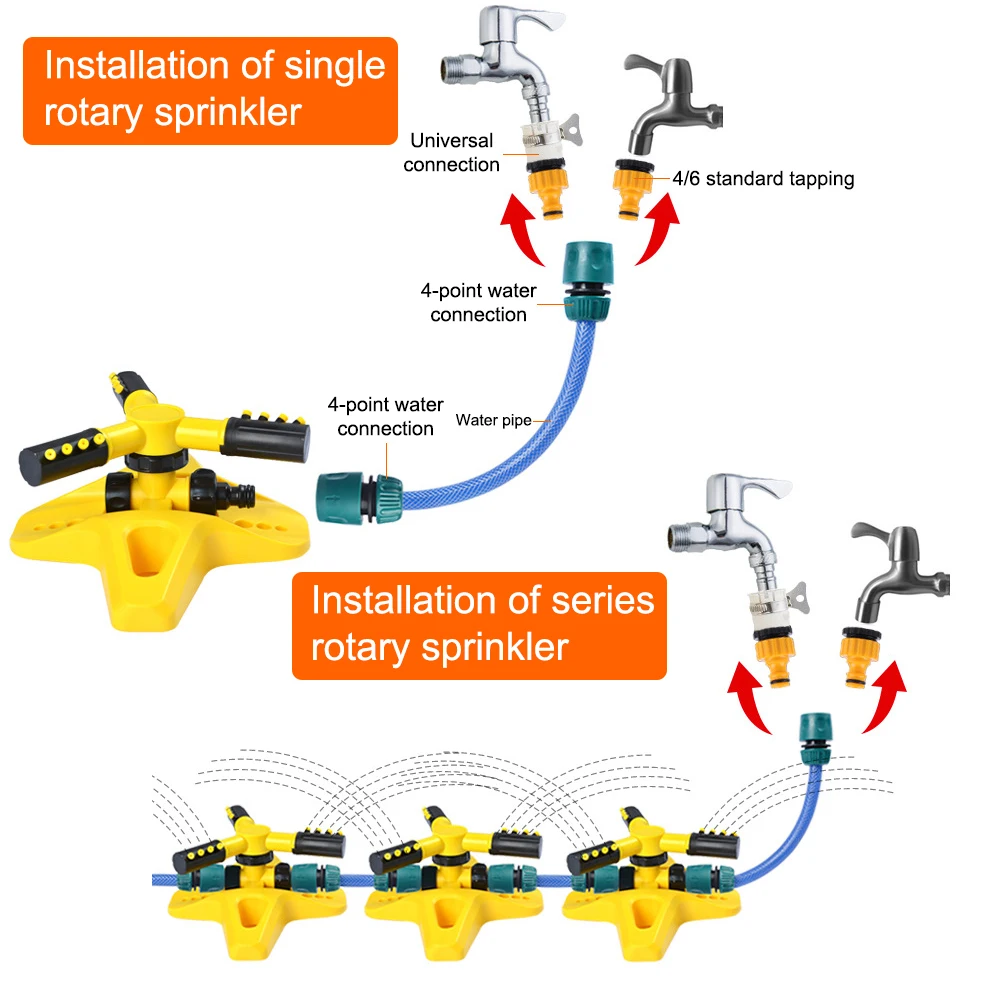 Installation of single rotary sprinkler

Universal connection

4/6 standard tapping

4-point water connection

4-point water connection

Water pipe

Installation of series rotary sprinkler