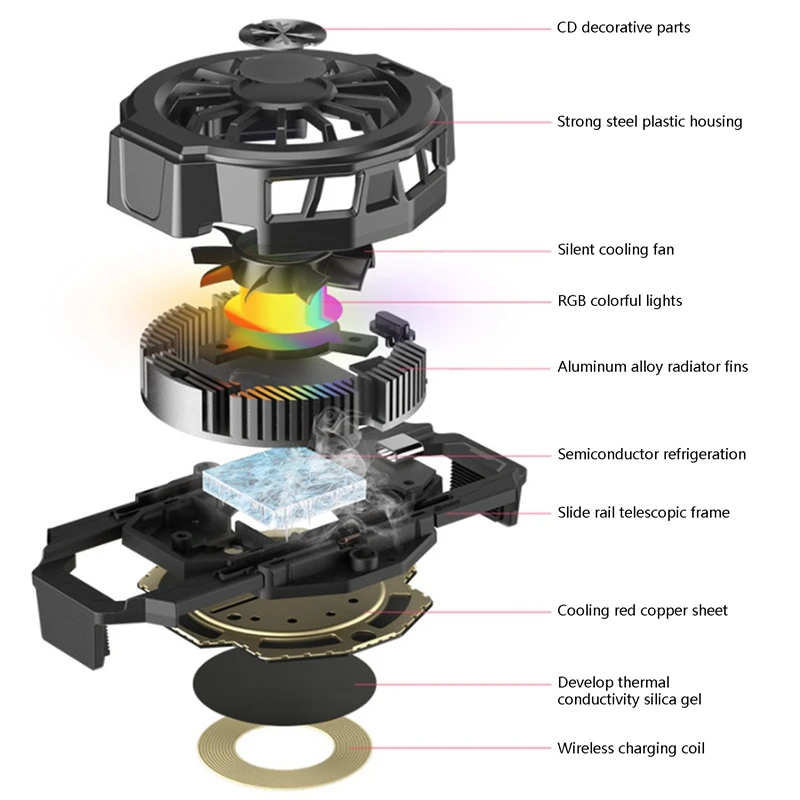 CD decorative parts

Strong steel plastic housing

Silent cooling fan

RGB colorful lights

Aluminum alloy radiator fins

Semiconductor refrigeration

Slide rail telescopic frame

Cooling red copper sheet

Develop thermal conductivity silica gel

Wireless charging coil