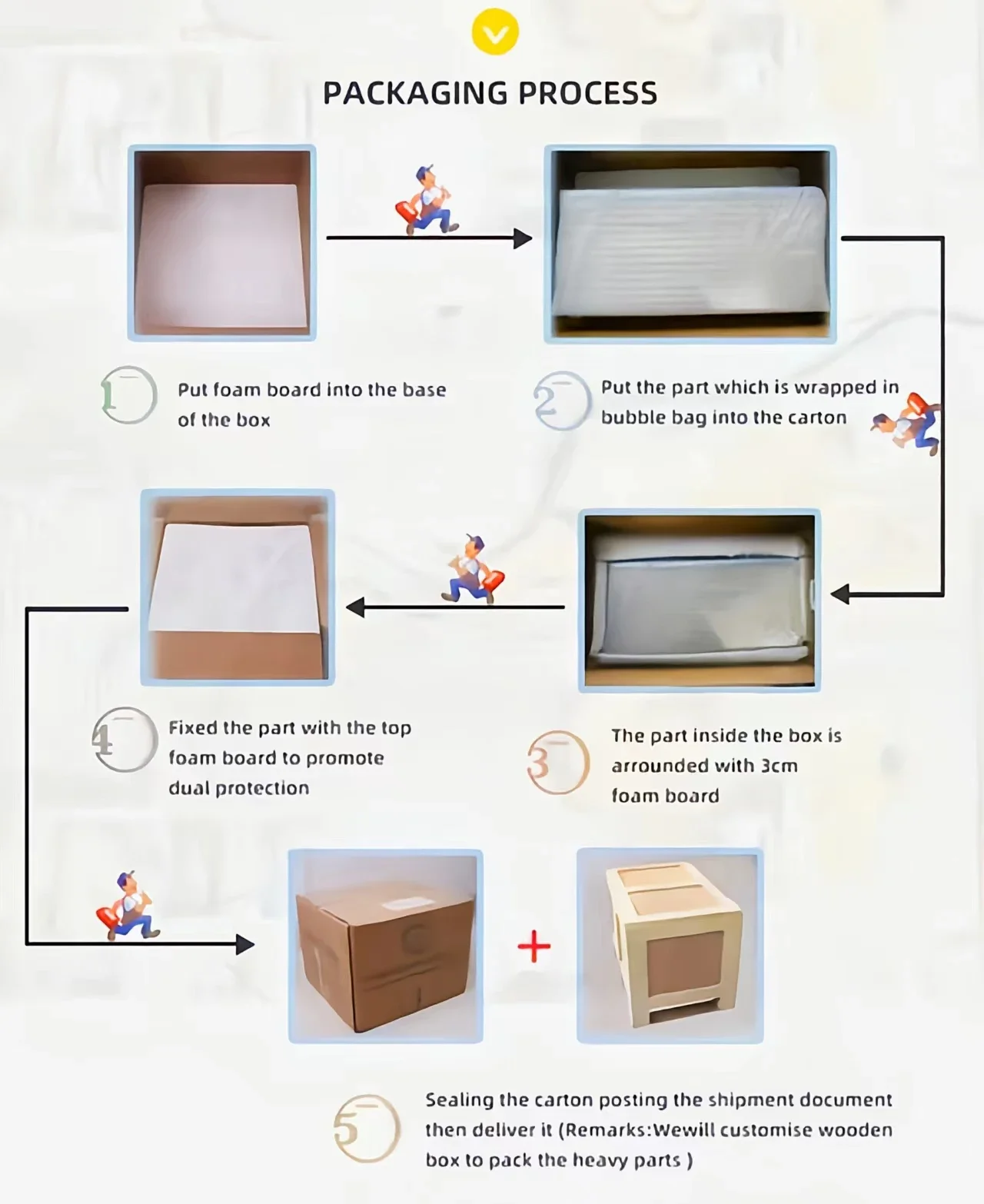 PACKAGING PROCESS

1

Put foam board into the base of the box

2

Put the part which is wrapped in bubble bag into the carton

4

Fixed the part with the top foam board to promote dual protection

3

The part inside the box is arrounded with 3cm foam board

+

5

Sealing the carton posting the shipment document then deliver it (Remarks:Wewill customise wooden box to pack the heavy parts )