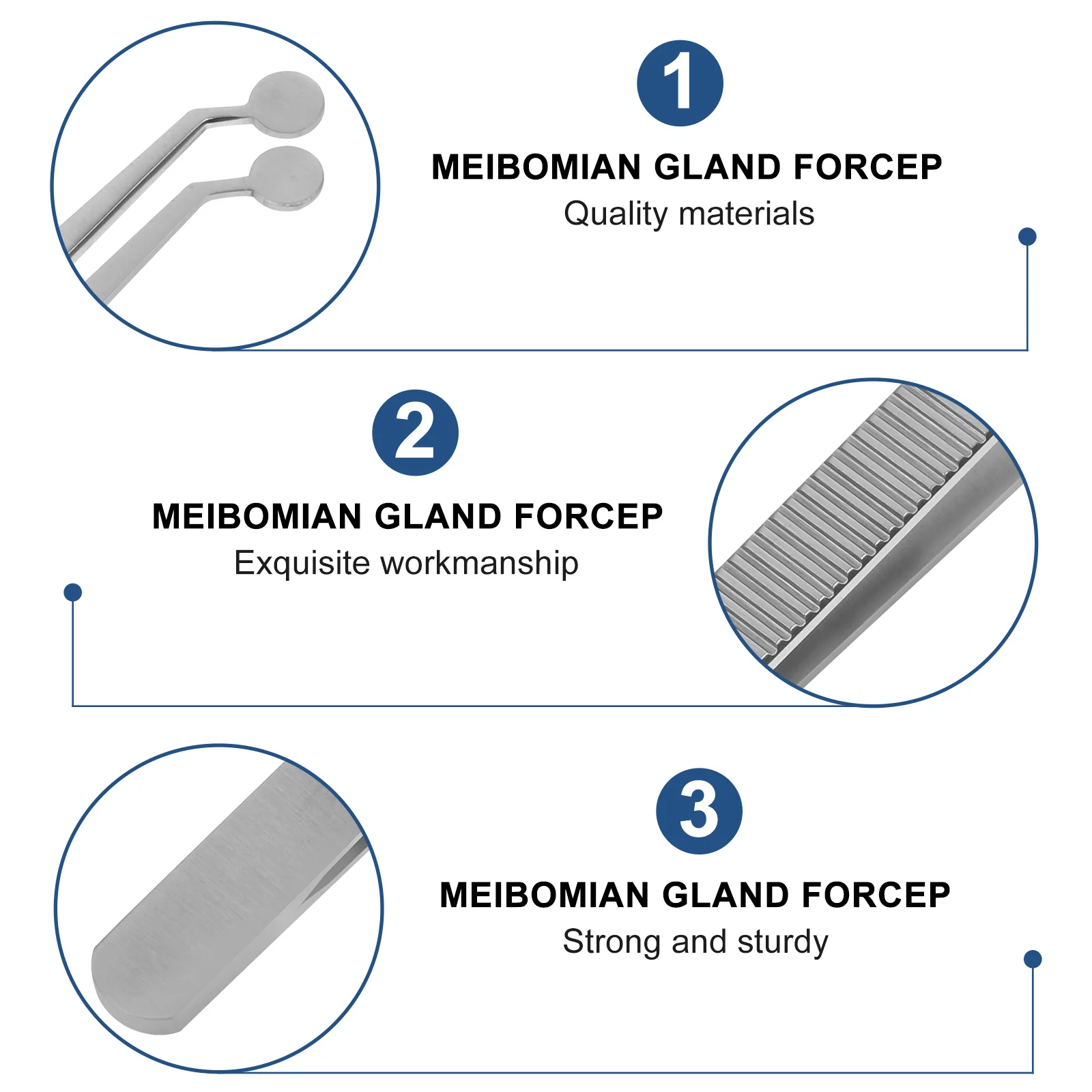 1

MEIBOMIAN GLAND FORCEP

Quality materials

2

MEIBOMIAN GLAND FORCEP

Exquisite workmanship

3

MEIBOMIAN GLAND FORCEP

Strong and sturdy