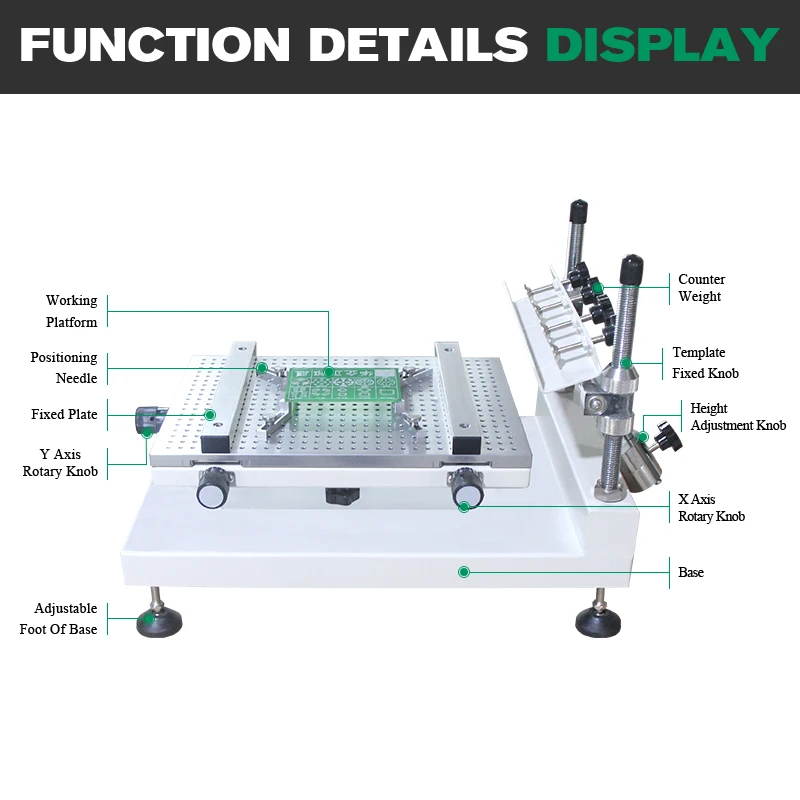 FUNCTION DETAILS DISPLAY

Working Platform

Positioning Needle

Fixed Plate

Y Axis Rotary Knob

Adjustable Foot Of Base

Counter Weight

Template Fixed Knob

Height Adjustment Knob

X Axis Rotary Knob

Base